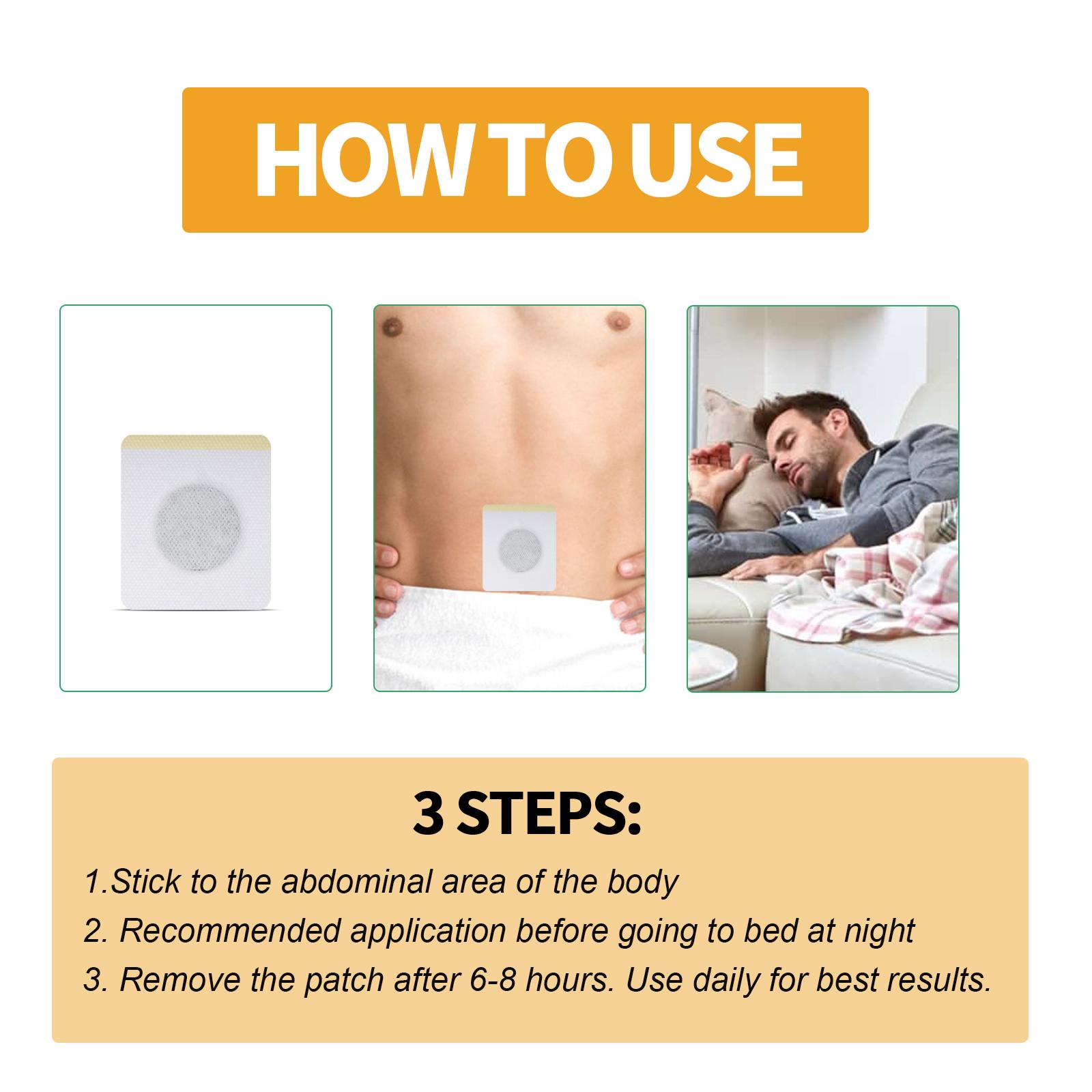 HOW TO USE

3 STEPS:

1.Stick to the abdominal area of the body

2. Recommended application before going to bed at night

3. Remove the patch after 6-8 hours. Use daily for best results.