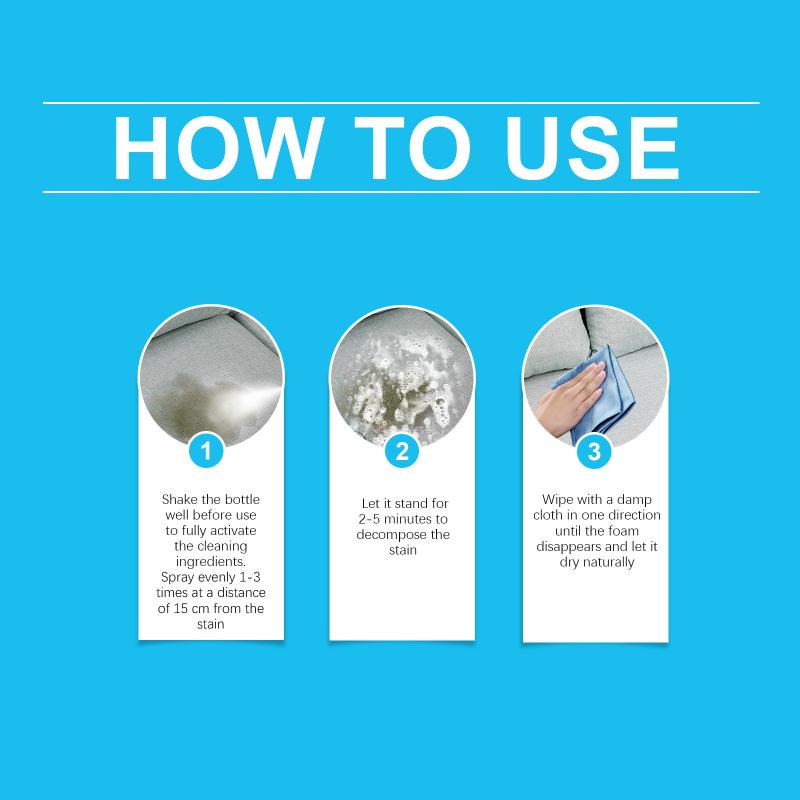 HOW TO USE

1

Shake the bottle well before use to fully activate the cleaning ingredients. Spray evenly 1-3 times at a distance of 15 cm from the stain

2

Let it stand for 2-5 minutes to decompose the stain

3

Wipe with a damp cloth in one direction until the foam disappears and let it dry naturally