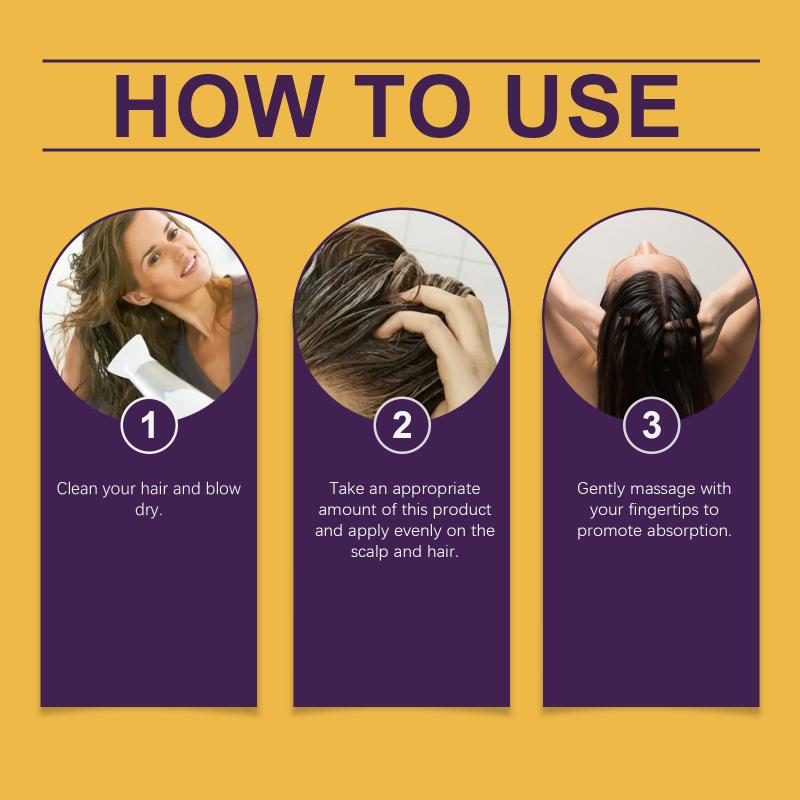 HOW TO USE

1

Clean your hair and blow dry.

2

Take an appropriate amount of this product and apply evenly on the scalp and hair.

3

Gently massage with your fingertips to promote absorption.