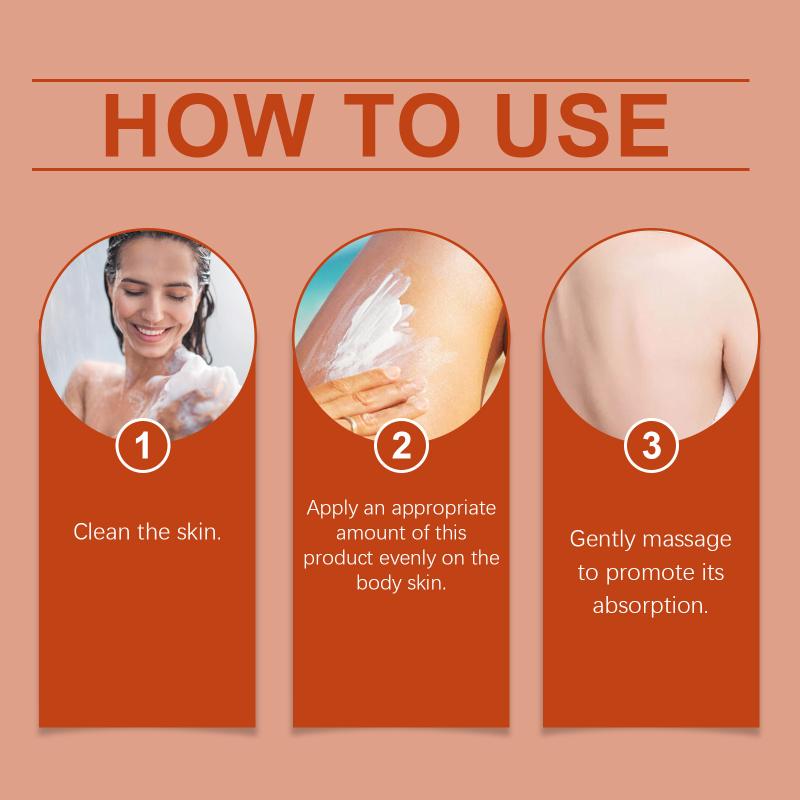 HOW TO USE

1

Clean the skin.

2

Apply an appropriate amount of this product evenly on the body skin.

3

Gently massage to promote its absorption.