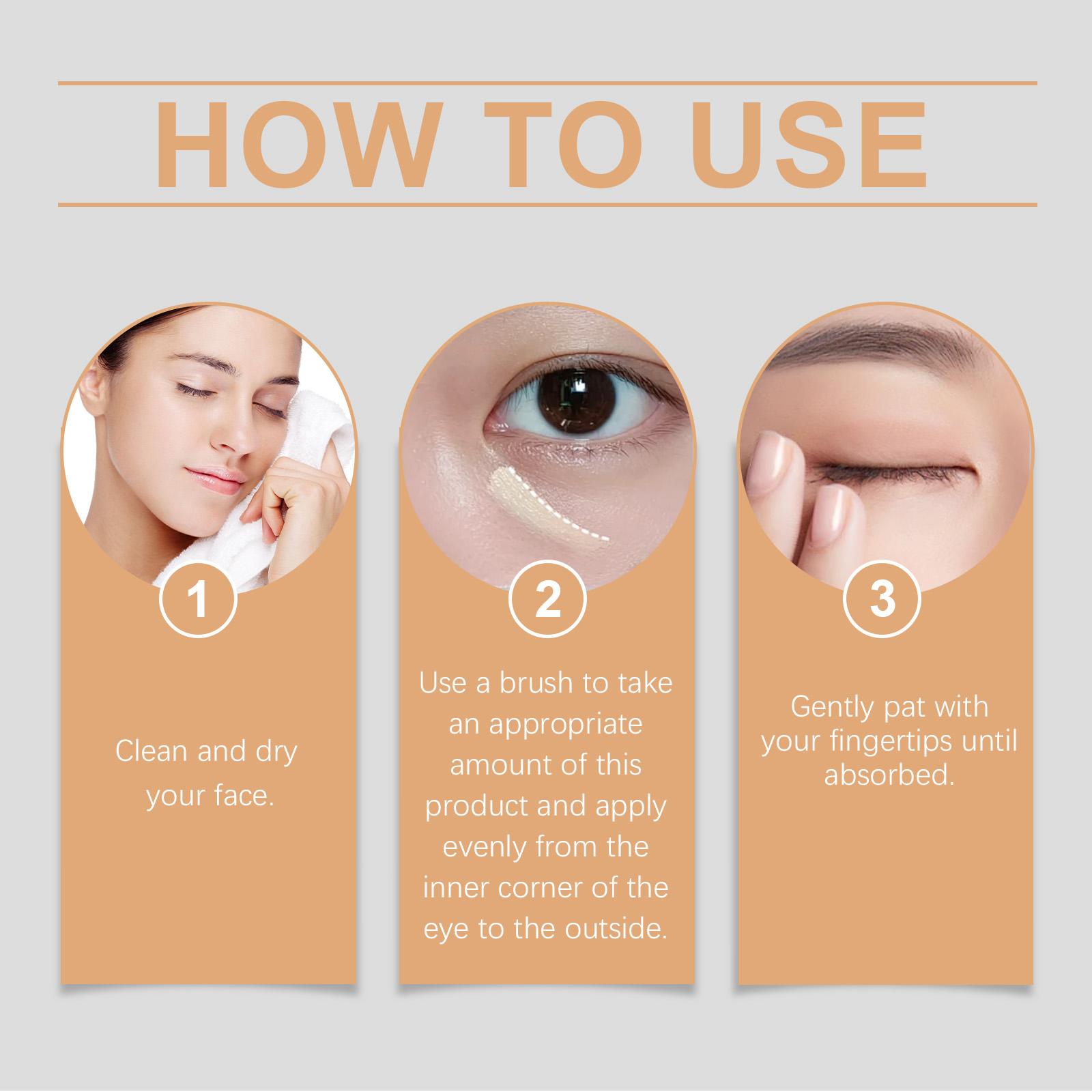 HOW TO USE

1

Clean and dry your face.

2

Use a brush to take an appropriate amount of this product and apply evenly from the inner corner of the eye to the outside.

3

Gently pat with your fingertips until absorbed.