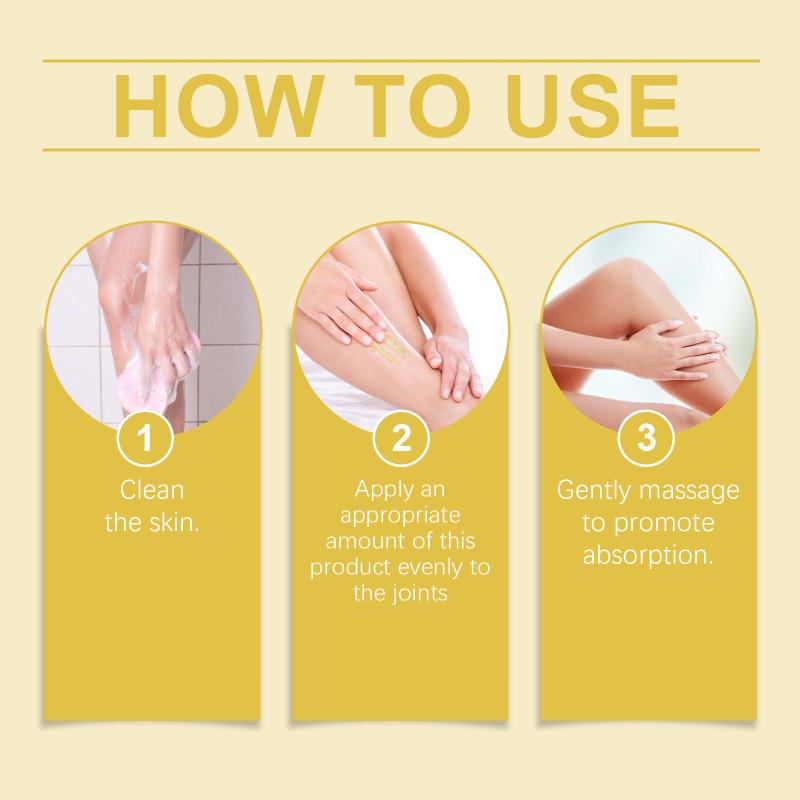 HOW TO USE

1
Clean the skin.

2
Apply an appropriate amount of this product evenly to the joints

3
Gently massage to promote absorption.