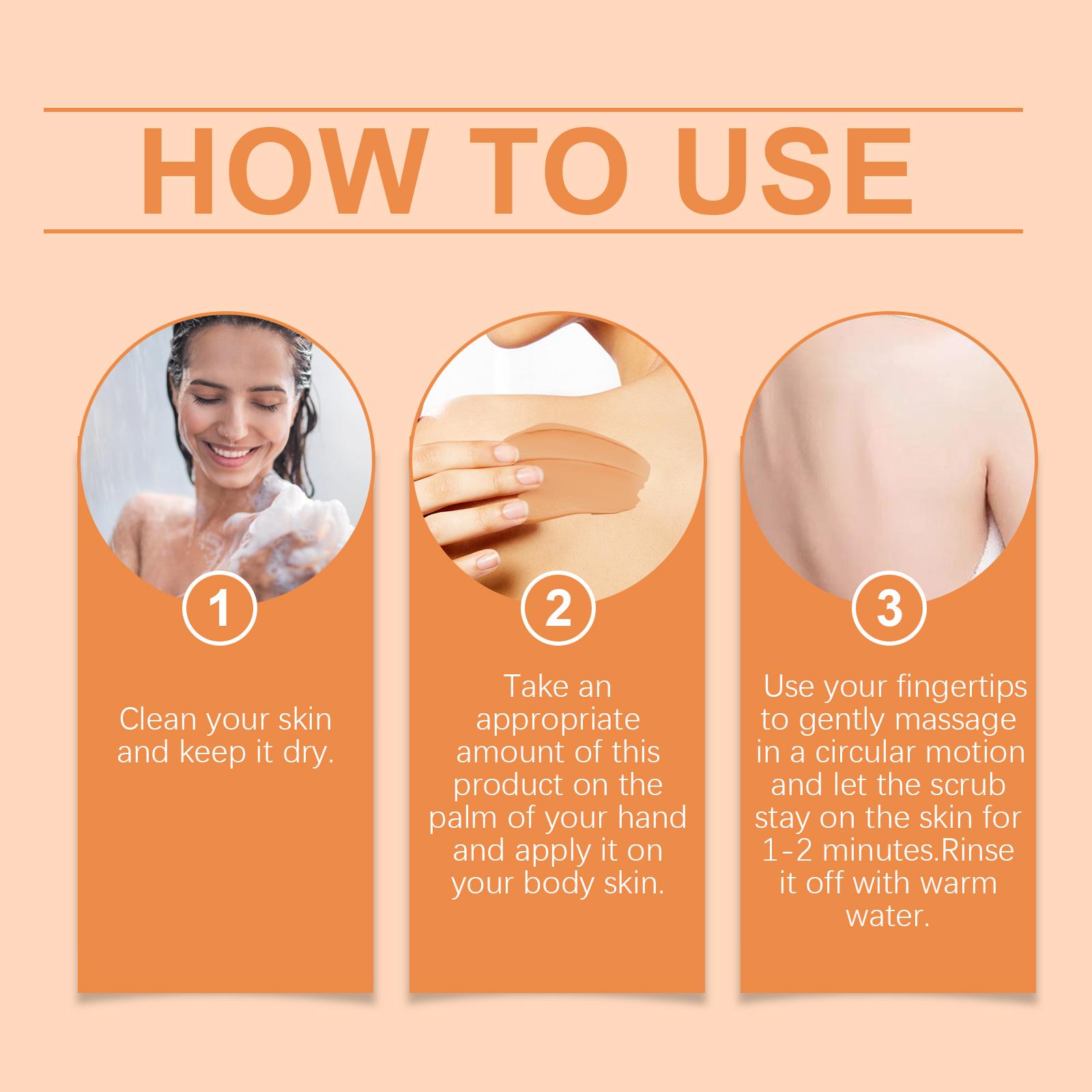 HOW TO USE

1

Clean your skin and keep it dry.

2

Take an appropriate amount of this product on the palm of your hand and apply it on your body skin.

3

Use your fingertips to gently massage in a circular motion and let the scrub stay on the skin for 1-2 minutes.Rinse it off with warm water.