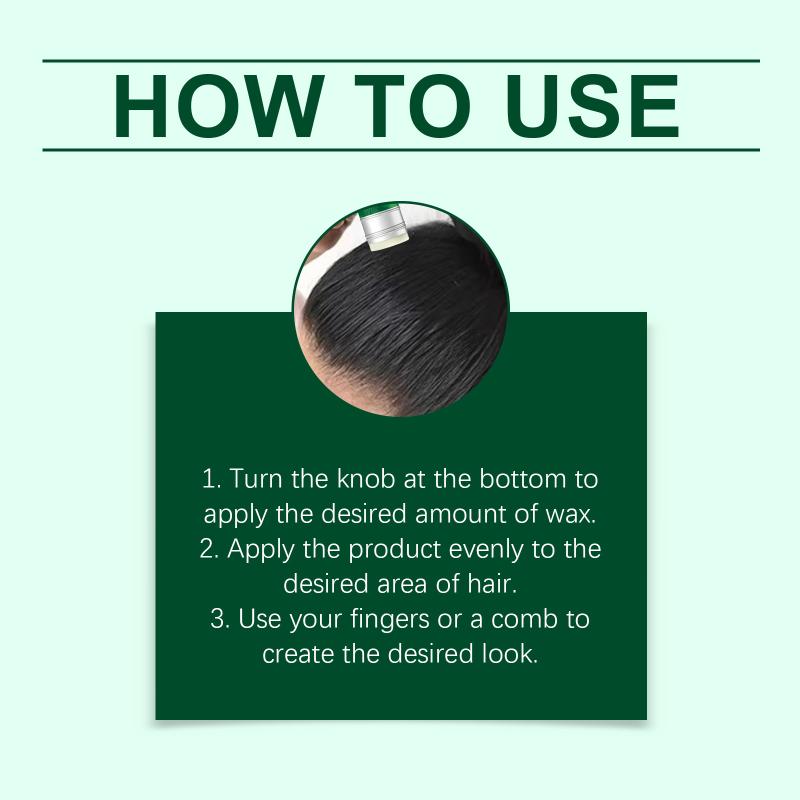 HOW TO USE

1. Turn the knob at the bottom to apply the desired amount of wax.
2. Apply the product evenly to the desired area of hair.
3. Use your fingers or a comb to create the desired look.