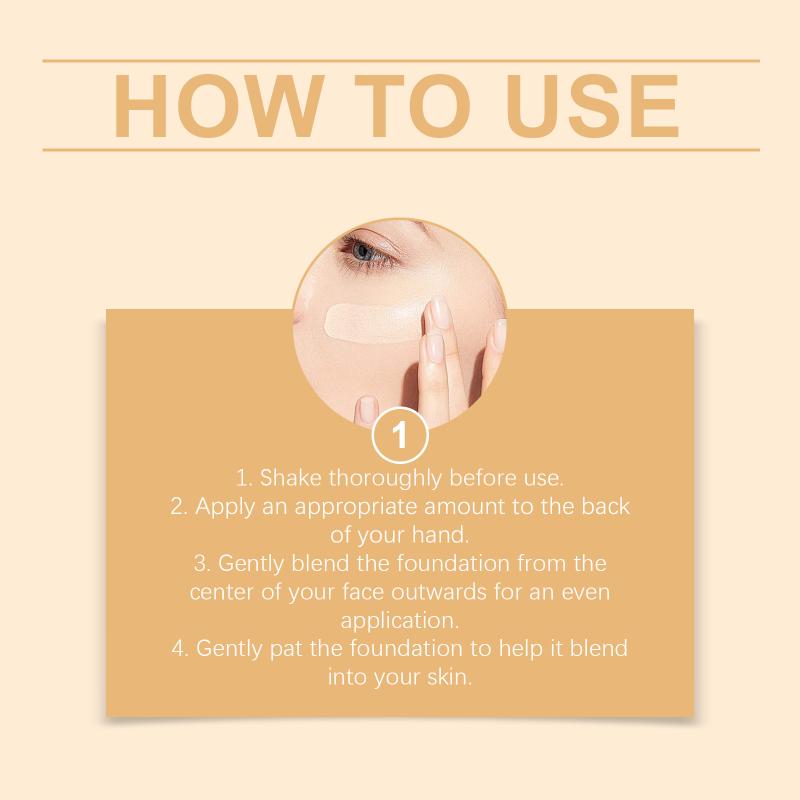 HOW TO USE

1

1. Shake thoroughly before use.
2. Apply an appropriate amount to the back of your hand.
3. Gently blend the foundation from the center of your face outwards for an even application.
4. Gently pat the foundation to help it blend into your skin.