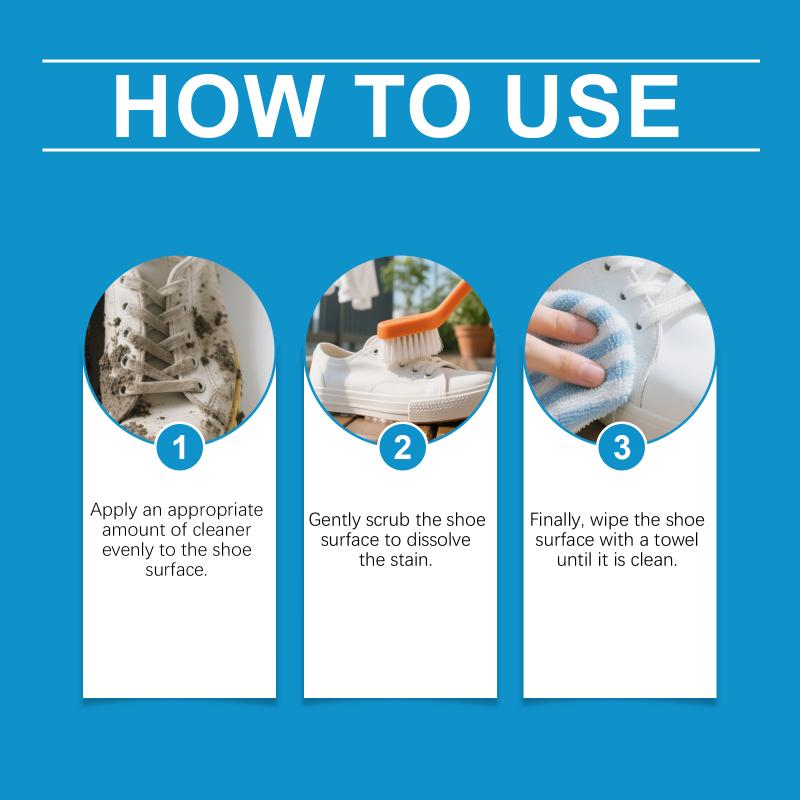 HOW TO USE

1

Apply an appropriate amount of cleaner evenly to the shoe surface.

2

Gently scrub the shoe surface to dissolve the stain.

3

Finally, wipe the shoe surface with a towel until it is clean.