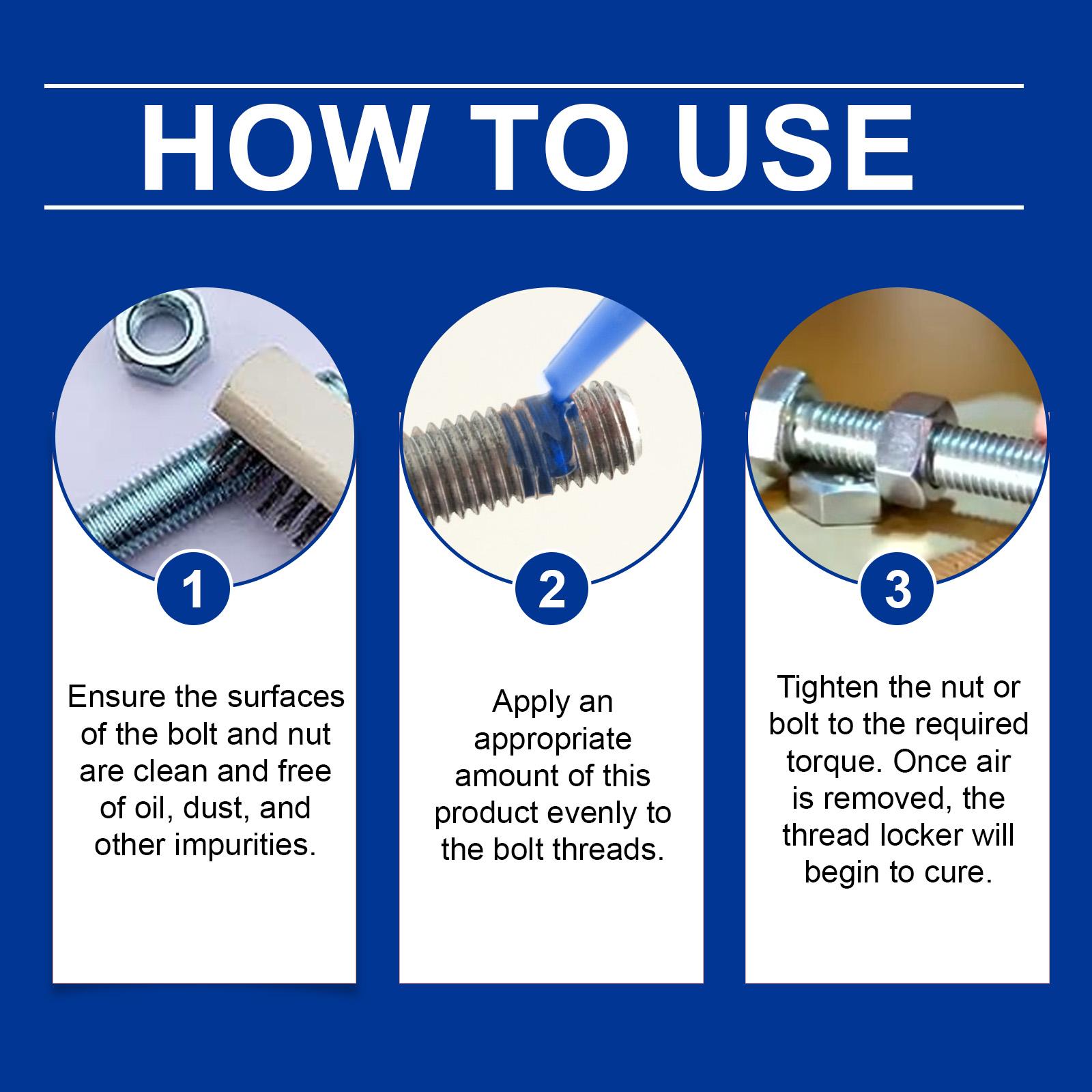 HOW TO USE

1

Ensure the surfaces of the bolt and nut are clean and free of oil, dust, and other impurities.

2

Apply an appropriate amount of this product evenly to the bolt threads.

3

Tighten the nut or bolt to the required torque. Once air is removed, the thread locker will begin to cure.