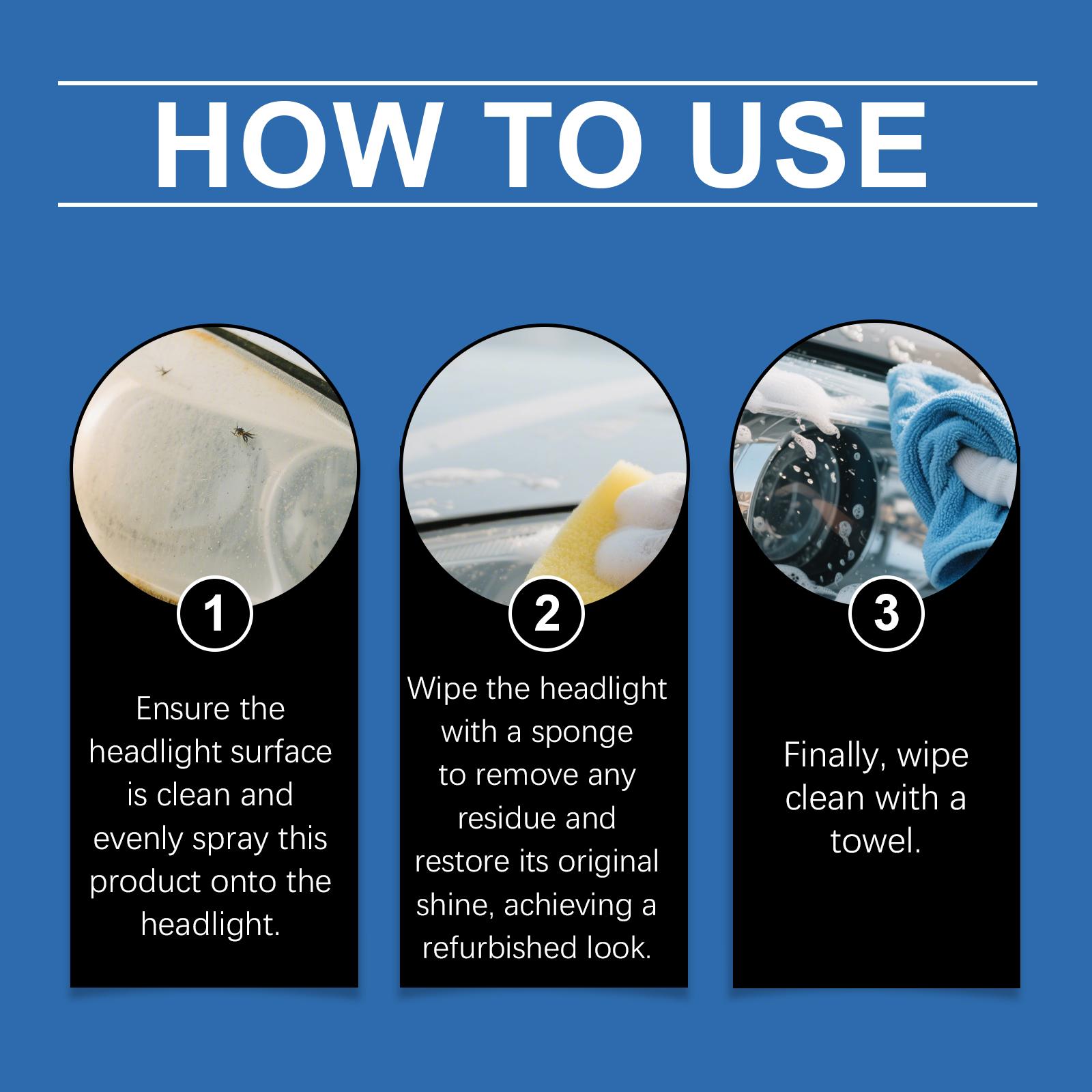 HOW TO USE

1

Ensure the headlight surface is clean and evenly spray this product onto the headlight.

2

Wipe the headlight with a sponge to remove any residue and restore its original shine, achieving a refurbished look.

3

Finally, wipe clean with a towel.