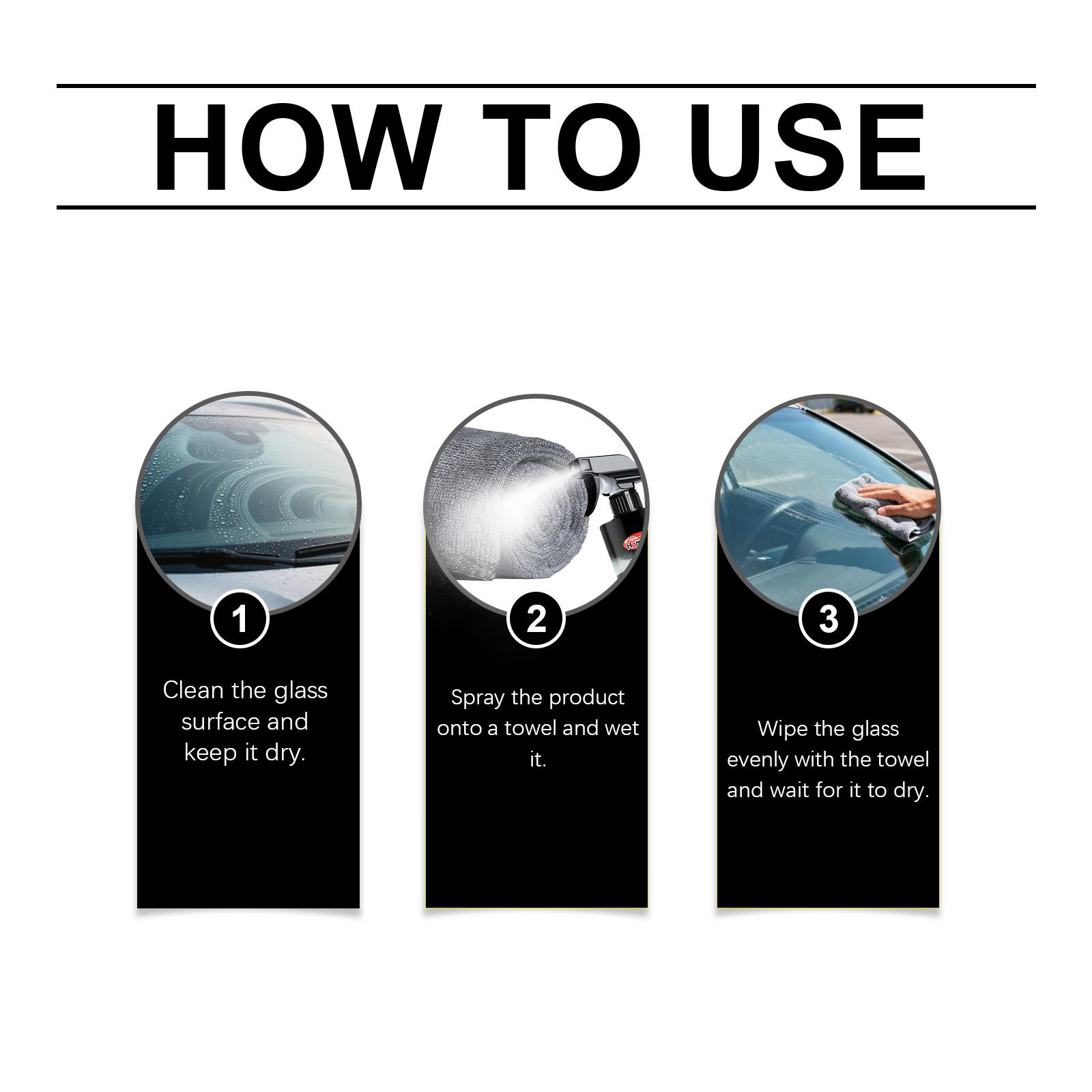 HOW TO USE

1

Clean the glass surface and keep it dry.

2

Spray the product onto a towel and wet it.

3

Wipe the glass evenly with the towel and wait for it to dry.