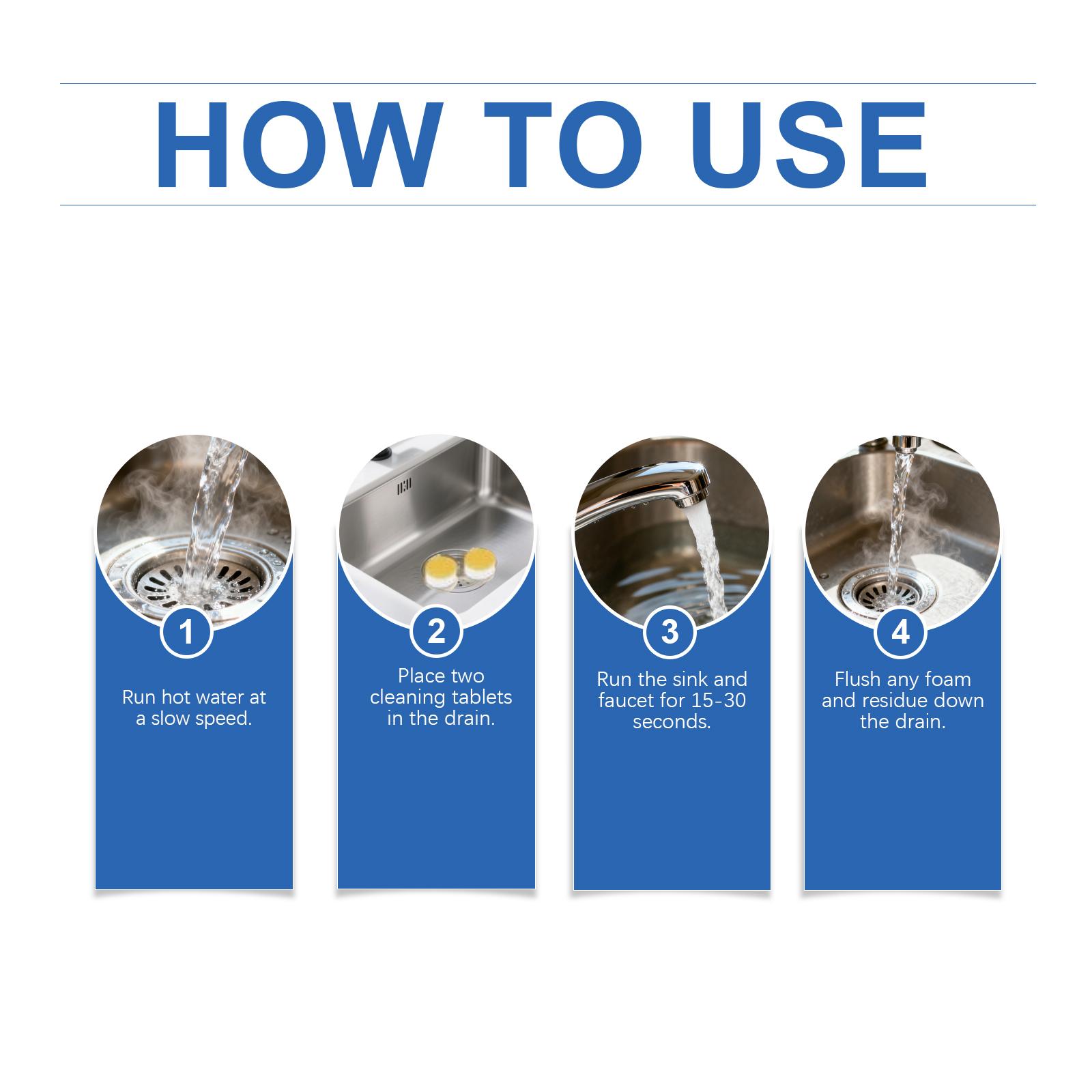 HOW TO USE

1
Run hot water at a slow speed.

2
Place two cleaning tablets in the drain.

3
Run the sink and faucet for 15-30 seconds.

4
Flush any foam and residue down the drain.