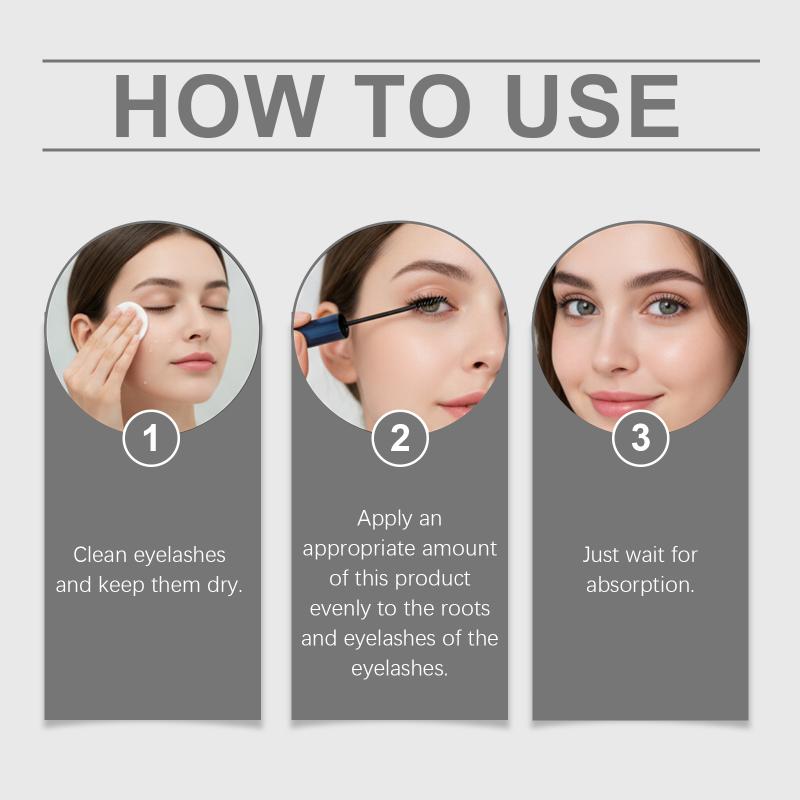 HOW TO USE

1

Clean eyelashes and keep them dry.

2

Apply an appropriate amount of this product evenly to the roots and eyelashes of the eyelashes.

3

Just wait for absorption.