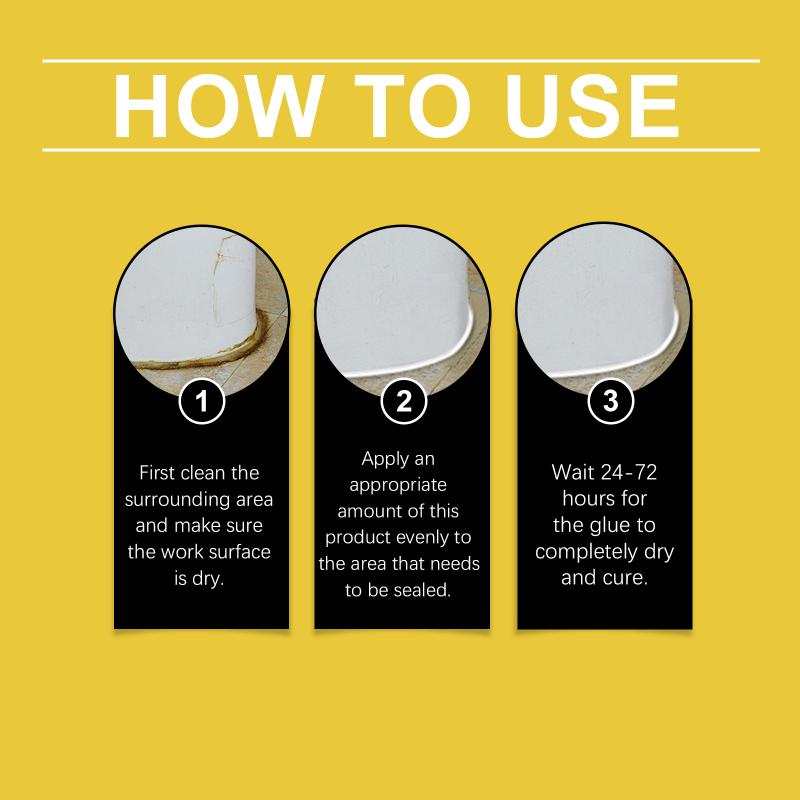 HOW TO USE

1

First clean the surrounding area and make sure the work surface is dry.

2

Apply an appropriate amount of this product evenly to the area that needs to be sealed.

3

Wait 24-72 hours for the glue to completely dry and cure.