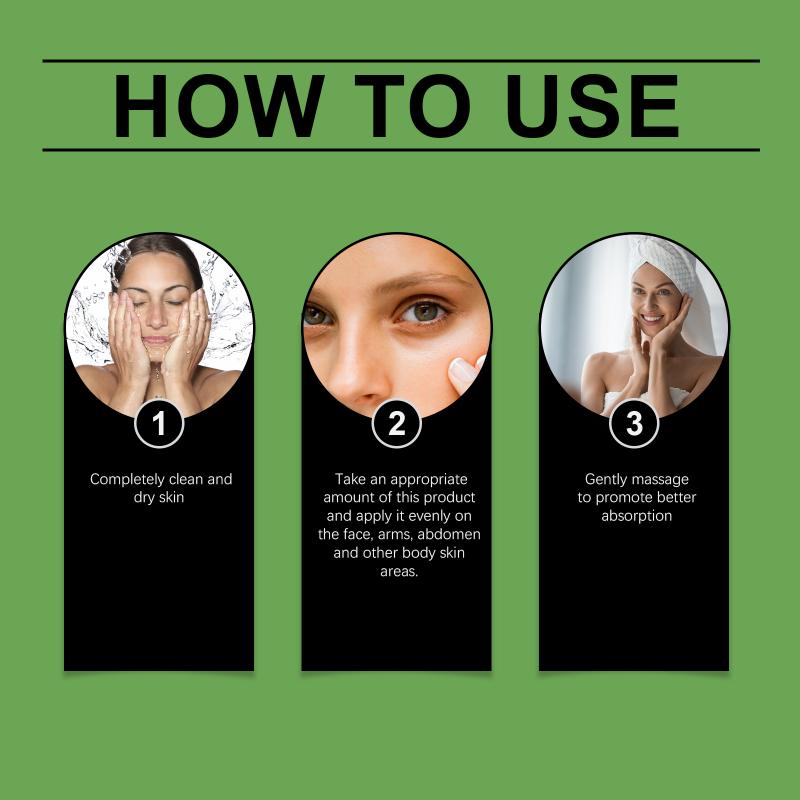 HOW TO USE

1

Completely clean and dry skin

2

Take an appropriate amount of this product and apply it evenly on the face, arms, abdomen and other body skin areas.

3

Gently massage to promote better absorption