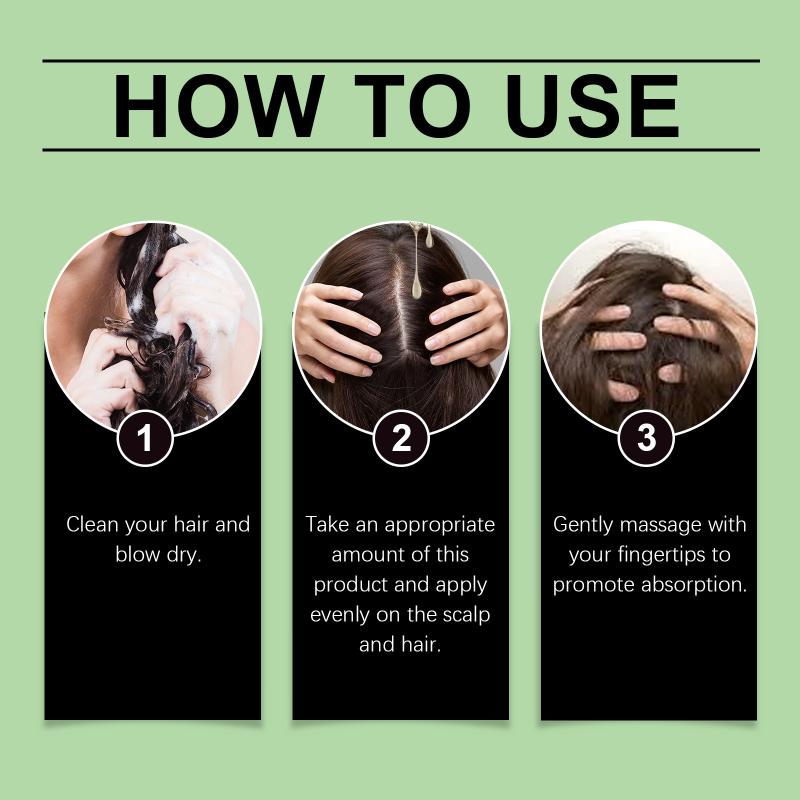 HOW TO USE

1

Clean your hair and blow dry.

2

Take an appropriate amount of this product and apply evenly on the scalp and hair.

3

Gently massage with your fingertips to promote absorption.