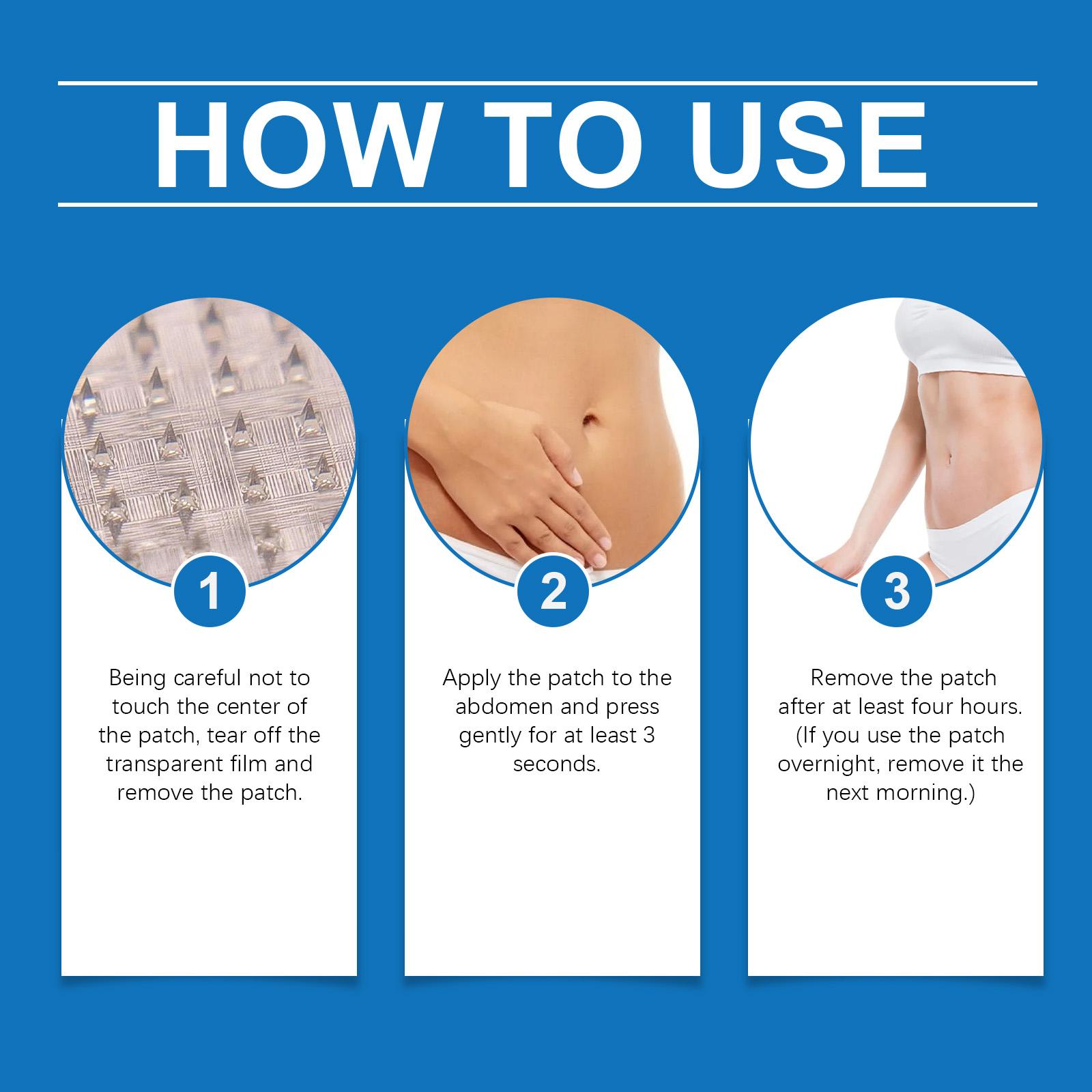 HOW TO USE

1

Being careful not to touch the center of the patch, tear off the transparent film and remove the patch.

2

Apply the patch to the abdomen and press gently for at least 3 seconds.

3

Remove the patch after at least four hours. (If you use the patch overnight, remove it the next morning.)