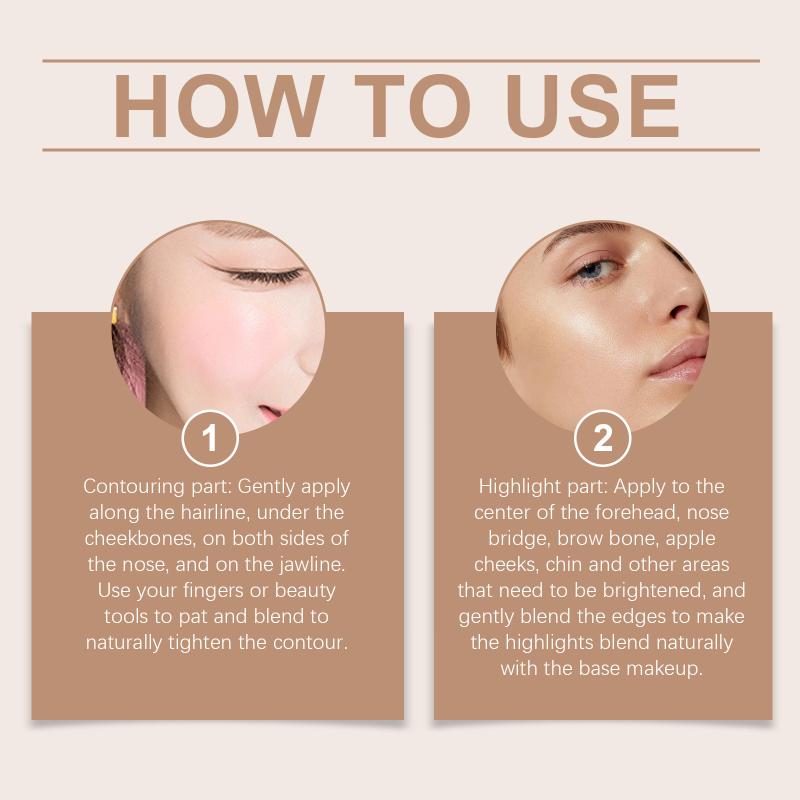 HOW TO USE

1

Contouring part: Gently apply along the hairline, under the cheekbones, on both sides of the nose, and on the jawline. Use your fingers or beauty tools to pat and blend to naturally tighten the contour.

2

Highlight part: Apply to the center of the forehead, nose bridge, brow bone, apple cheeks, chin and other areas that need to be brightened, and gently blend the edges to make the highlights blend naturally with the base makeup.