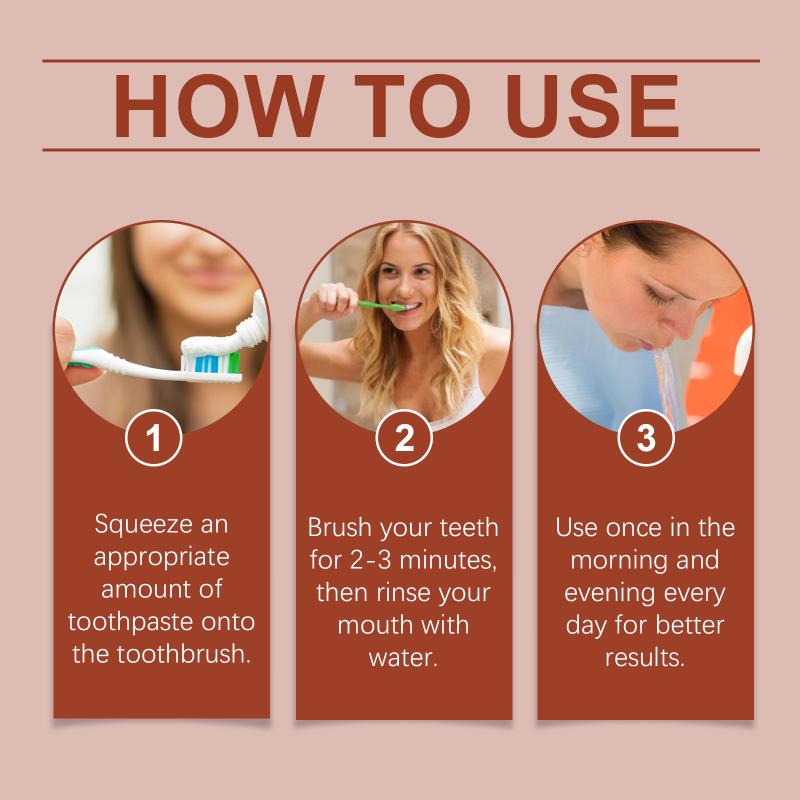 HOW TO USE

1

Squeeze an appropriate amount of toothpaste onto the toothbrush.

2

Brush your teeth for 2-3 minutes, then rinse your mouth with water.

3

Use once in the morning and evening every day for better results.