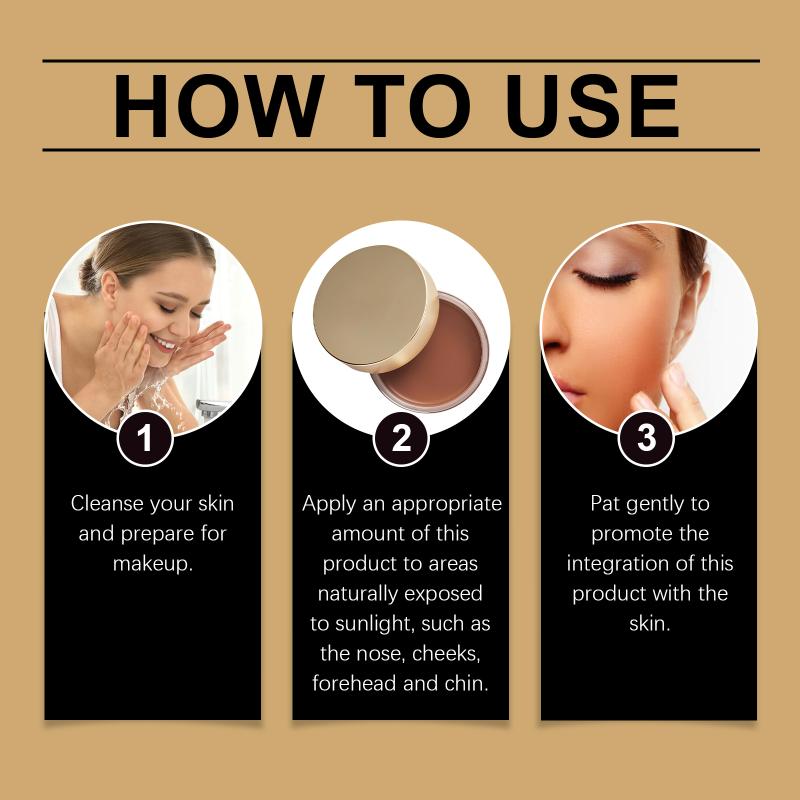 HOW TO USE

1

Cleanse your skin and prepare for makeup.

2

Apply an appropriate amount of this product to areas naturally exposed to sunlight, such as the nose, cheeks, forehead and chin.

3

Pat gently to promote the integration of this product with the skin.