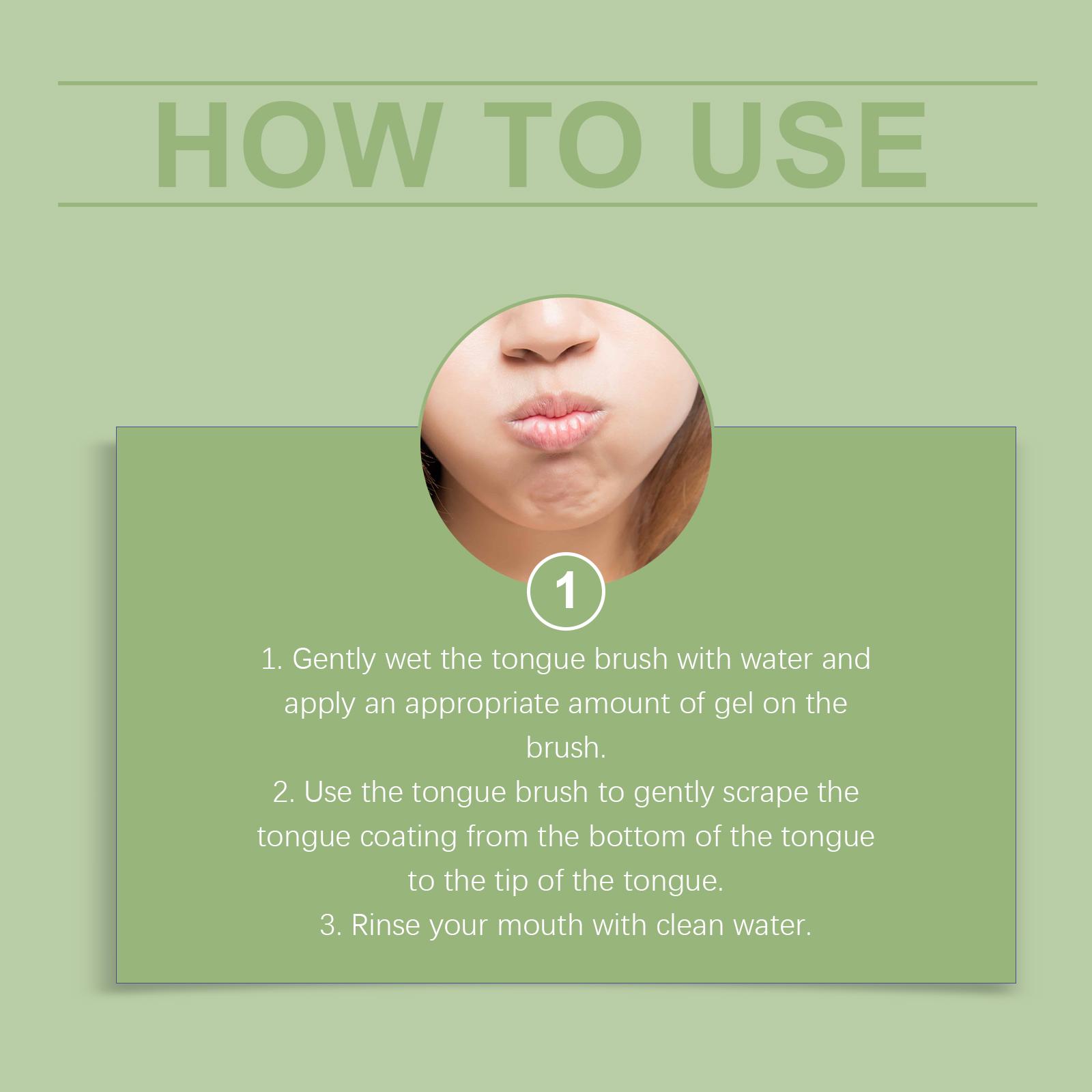 HOW TO USE

1

1. Gently wet the tongue brush with water and apply an appropriate amount of gel on the brush.
2. Use the tongue brush to gently scrape the tongue coating from the bottom of the tongue to the tip of the tongue.
3. Rinse your mouth with clean water.