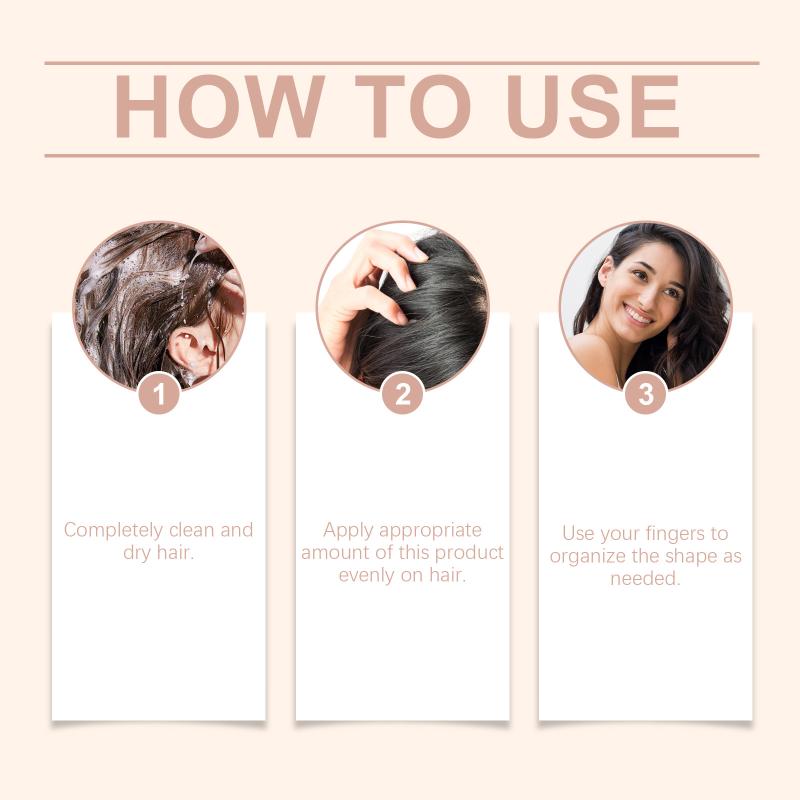 HOW TO USE

1

Completely clean and dry hair.

2

Apply appropriate amount of this product evenly on hair.

3

Use your fingers to organize the shape as needed.