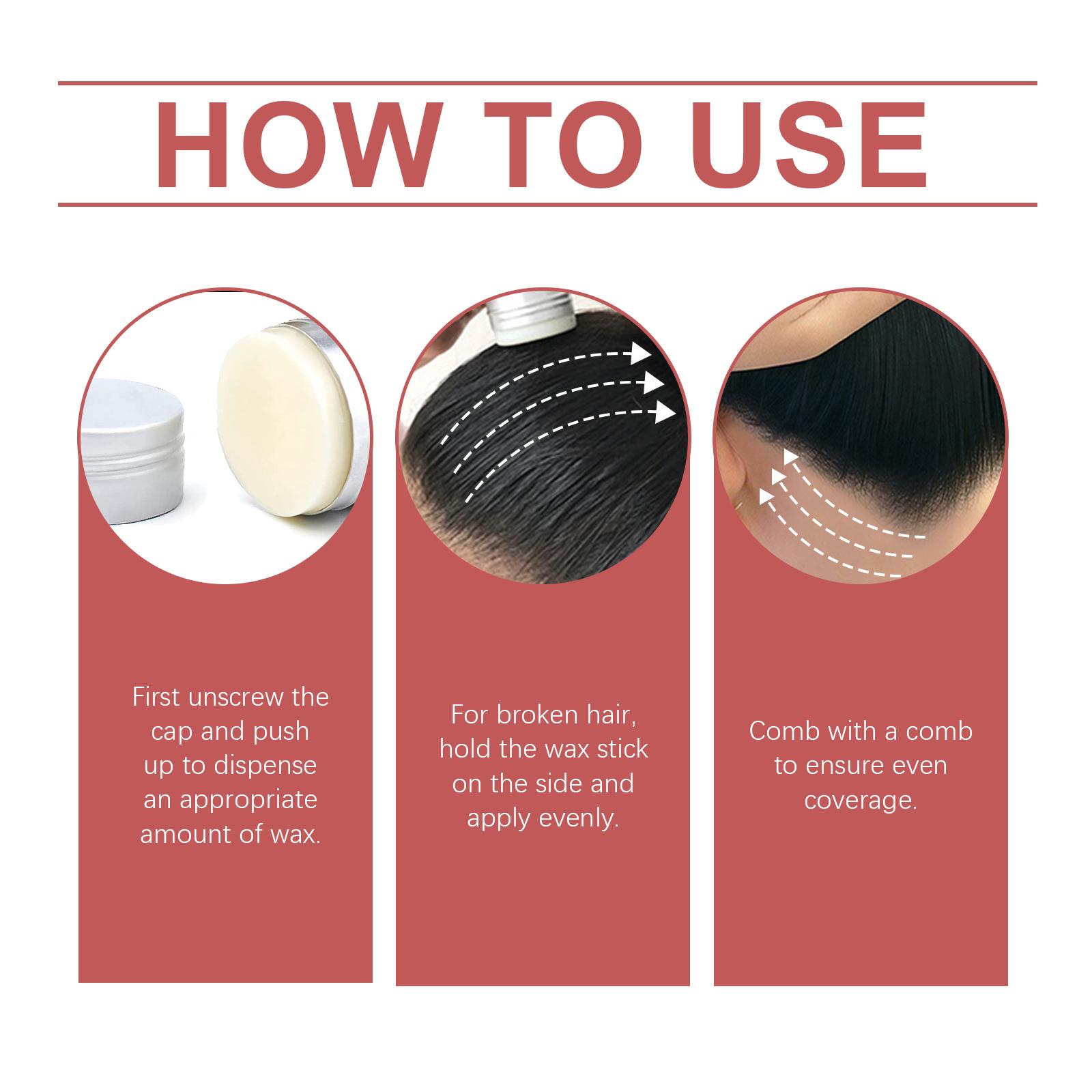 HOW TO USE

First unscrew the cap and push up to dispense an appropriate amount of wax.

For broken hair, hold the wax stick on the side and apply evenly.

Comb with a comb to ensure even coverage.