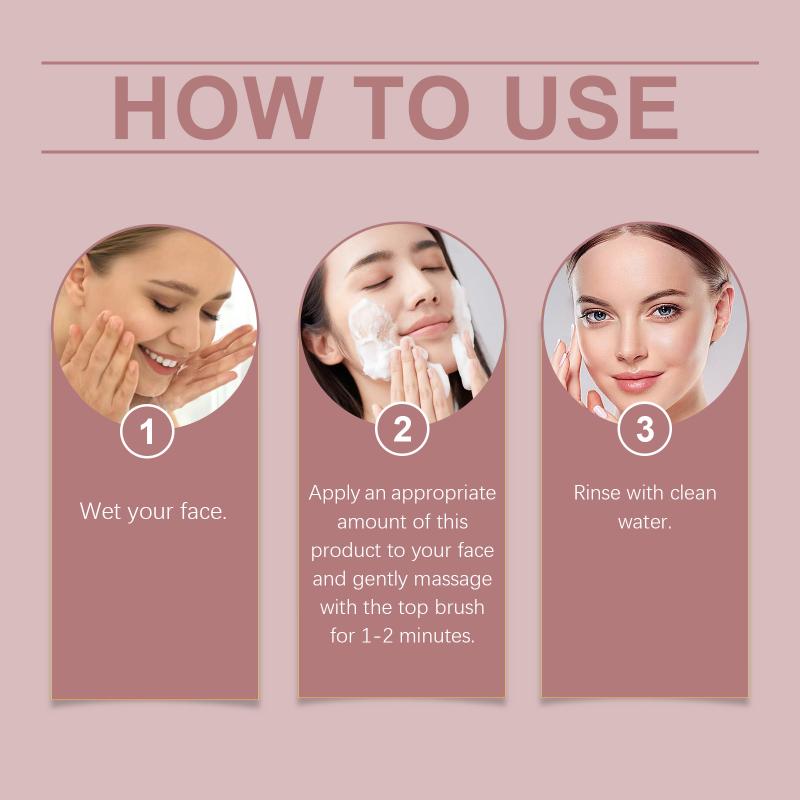 HOW TO USE

1

Wet your face.

2

Apply an appropriate amount of this product to your face and gently massage with the top brush for 1-2 minutes.

3

Rinse with clean water.