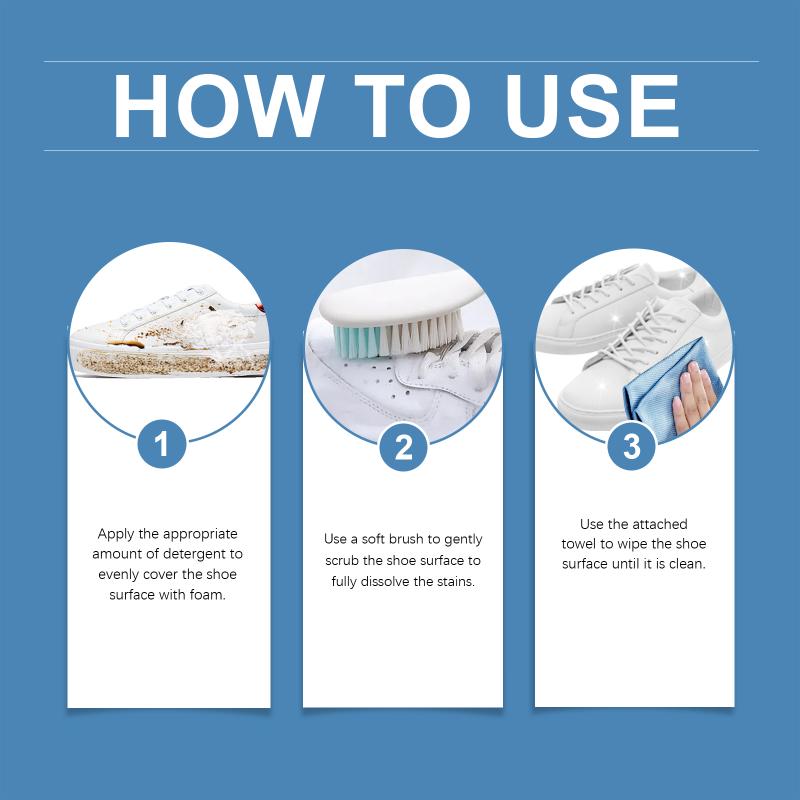 HOW TO USE

1

Apply the appropriate amount of detergent to evenly cover the shoe surface with foam.

2

Use a soft brush to gently scrub the shoe surface to fully dissolve the stains.

3

Use the attached towel to wipe the shoe surface until it is clean.