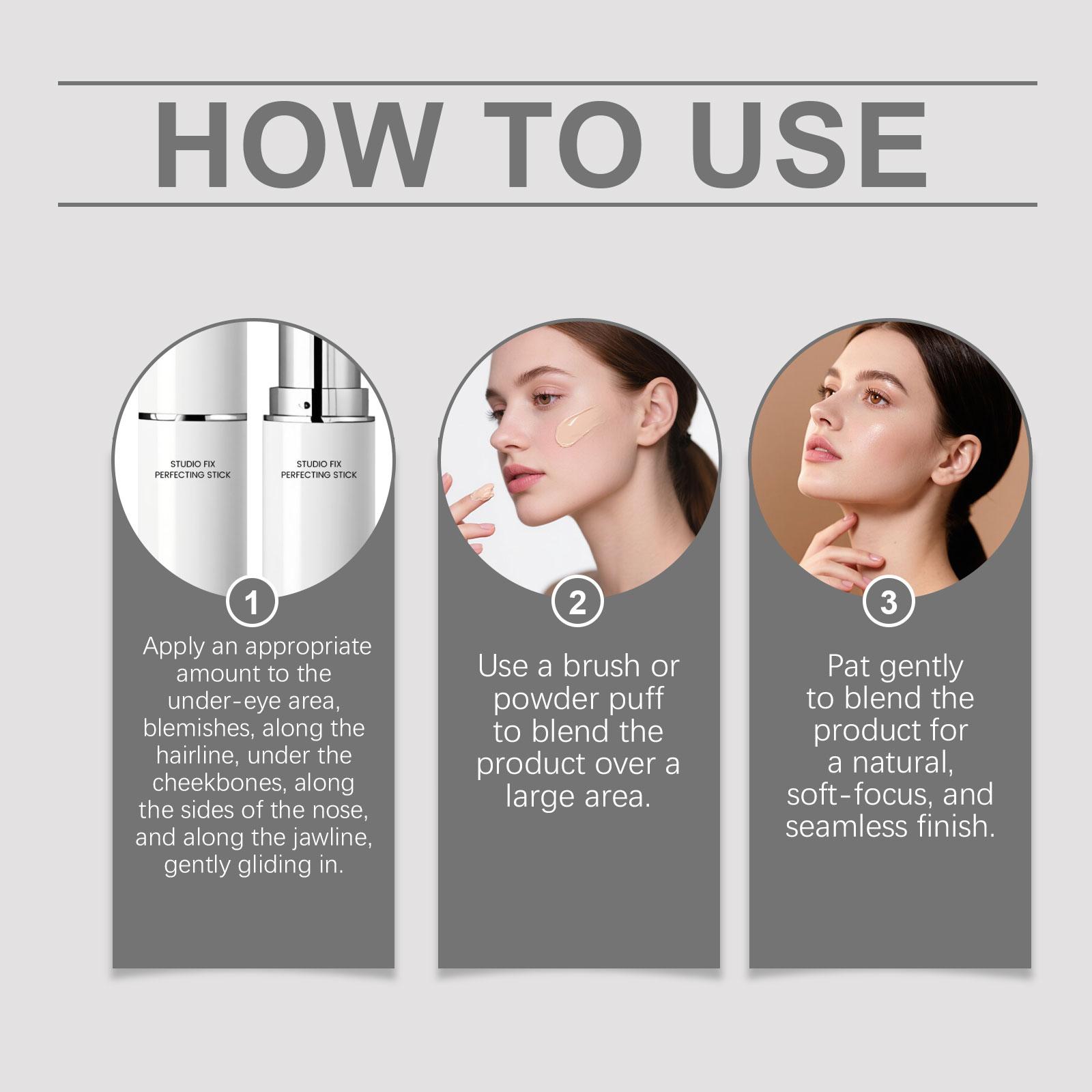 HOW TO USE

STUDIO FIX PERFECTING STICK

STUDIO FIX PERFECTING STICK

1

Apply an appropriate amount to the under-eye area, blemishes, along the hairline, under the cheekbones, along the sides of the nose, and along the jawline, gently gliding in.

2

Use a brush or powder puff to blend the product over a large area.

3

Pat gently to blend the product for a natural, soft-focus, and seamless finish.