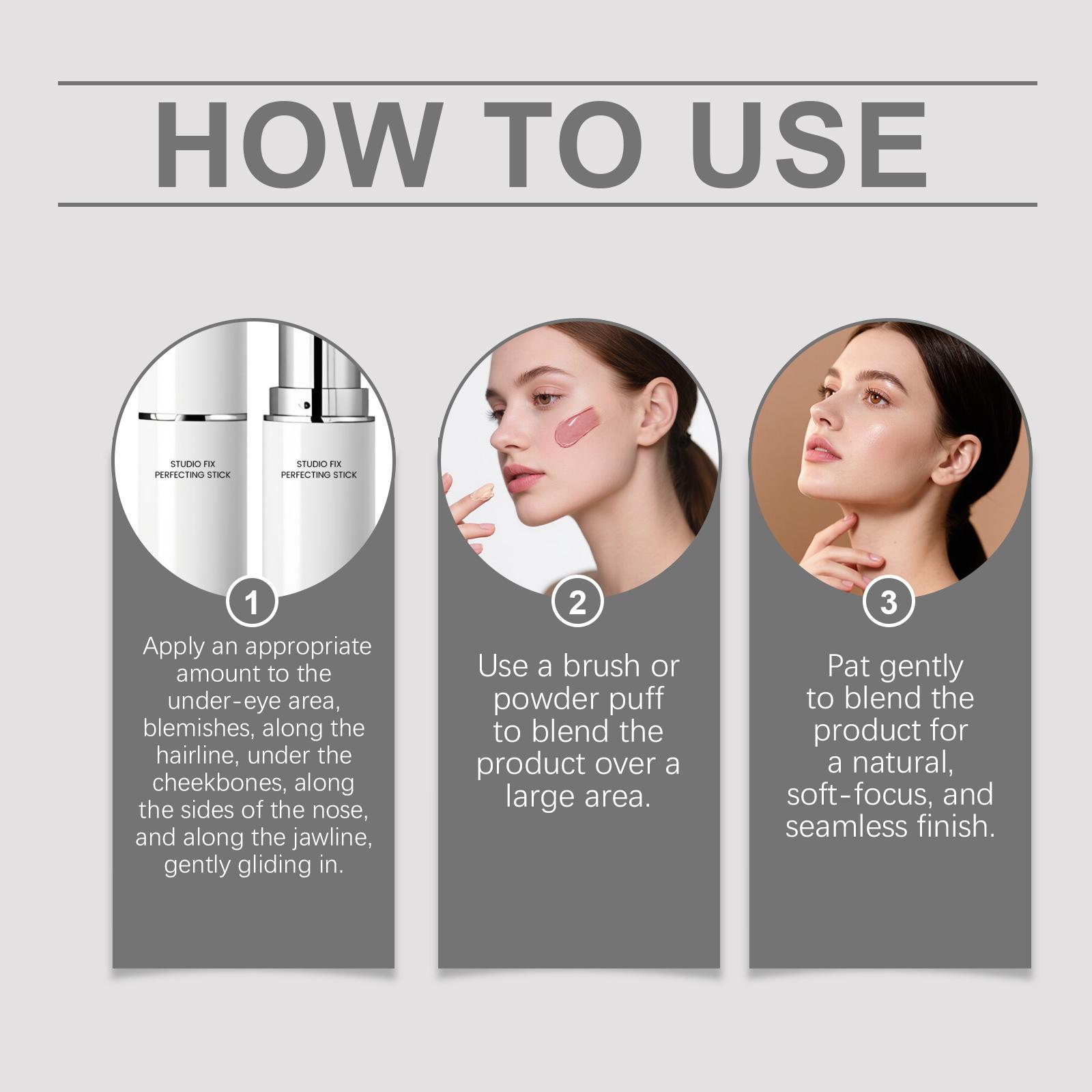 HOW TO USE

STUDIO FIX
PERFECTING STICK

STUDIO FIX
PERFECTING STICK

1

Apply an appropriate amount to the under-eye area, blemishes, along the hairline, under the cheekbones, along the sides of the nose, and along the jawline, gently gliding in.

2

Use a brush or powder puff to blend the product over a large area.

3

Pat gently to blend the product for a natural, soft-focus, and seamless finish.