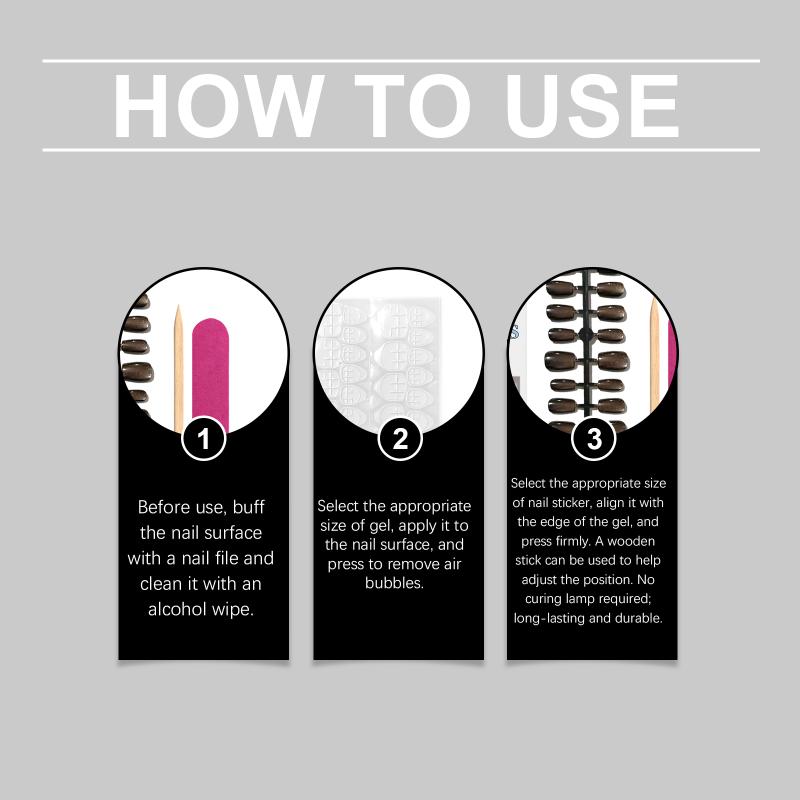 HOW TO USE

1

Before use, buff the nail surface with a nail file and clean it with an alcohol wipe.

2

Select the appropriate size of gel, apply it to the nail surface, and press to remove air bubbles.

3

Select the appropriate size of nail sticker, align it with the edge of the gel, and press firmly. A wooden stick can be used to help adjust the position. No curing lamp required; long-lasting and durable.