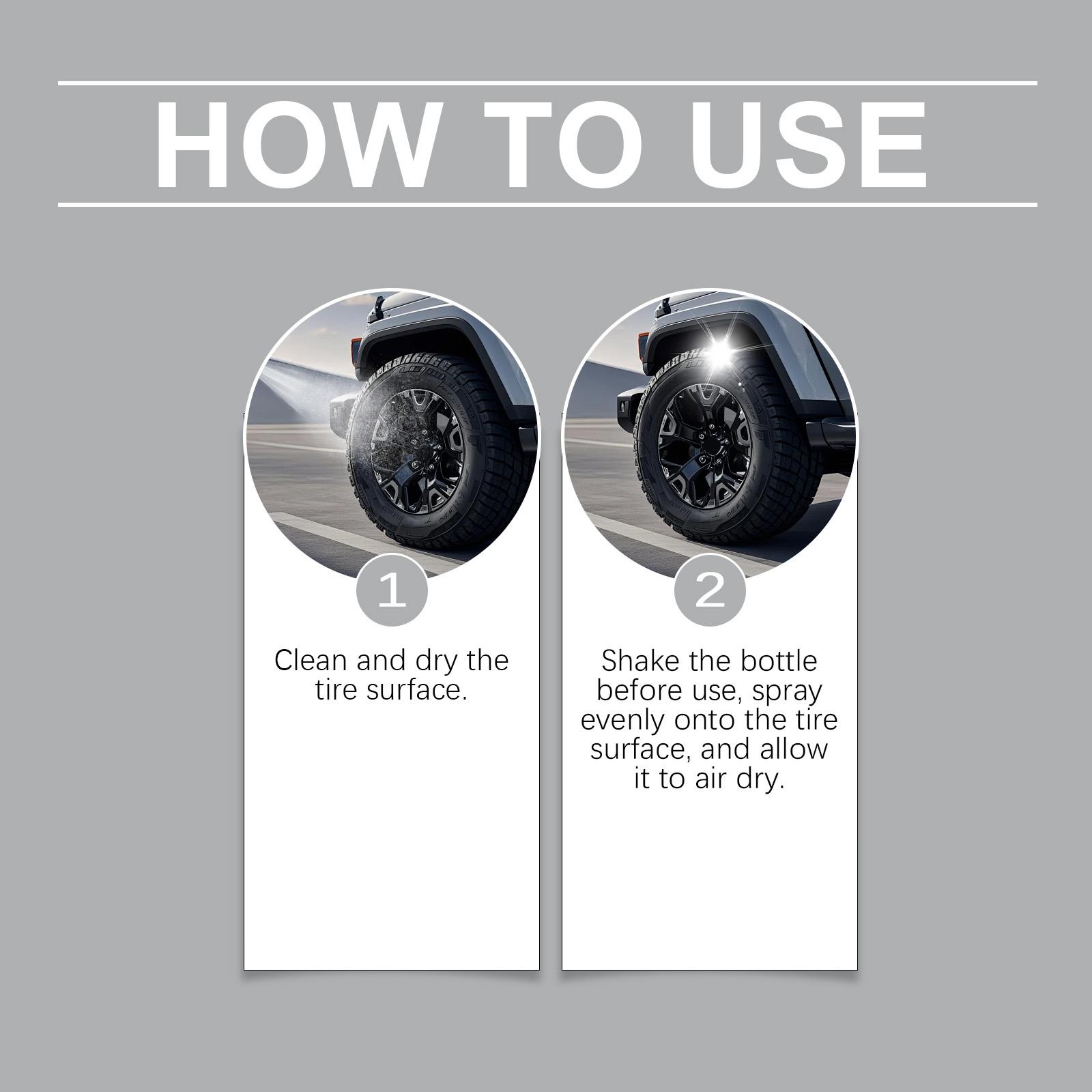 HOW TO USE

1

Clean and dry the tire surface.

2

Shake the bottle before use, spray evenly onto the tire surface, and allow it to air dry.