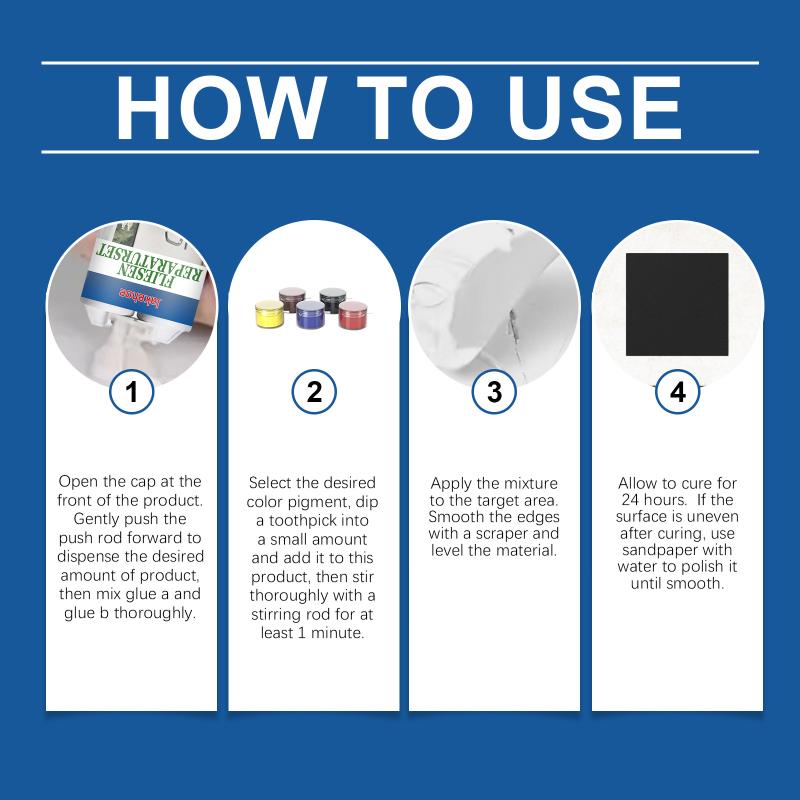 HOW TO USE

FLIESEN REPARATURSET

1

Open the cap at the front of the product. Gently push the push rod forward to dispense the desired amount of product, then mix glue a and glue b thoroughly.

2

Select the desired color pigment, dip a toothpick into a small amount and add it to this product, then stir thoroughly with a stirring rod for at least 1 minute.

3

Apply the mixture to the target area. Smooth the edges with a scraper and level the material.

4

Allow to cure for 24 hours. If the surface is uneven after curing, use sandpaper with water to polish it until smooth.