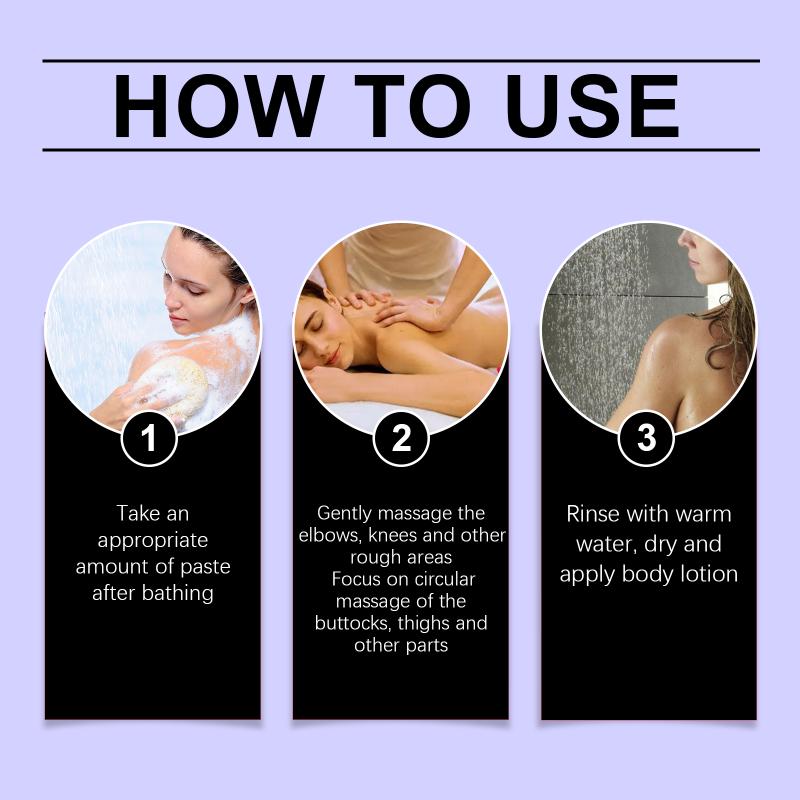 HOW TO USE

1

Take an appropriate amount of paste after bathing

2

Gently massage the elbows, knees and other rough areas
Focus on circular massage of the buttocks, thighs and other parts

3

Rinse with warm water, dry and apply body lotion