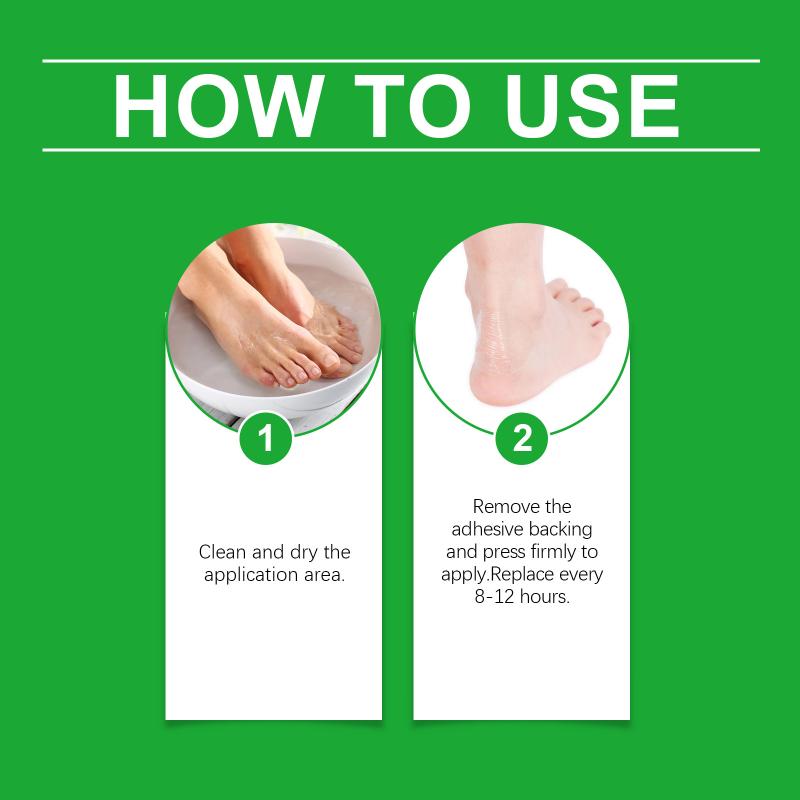 HOW TO USE

1

Clean and dry the application area.

2

Remove the adhesive backing and press firmly to apply.Replace every 8-12 hours.