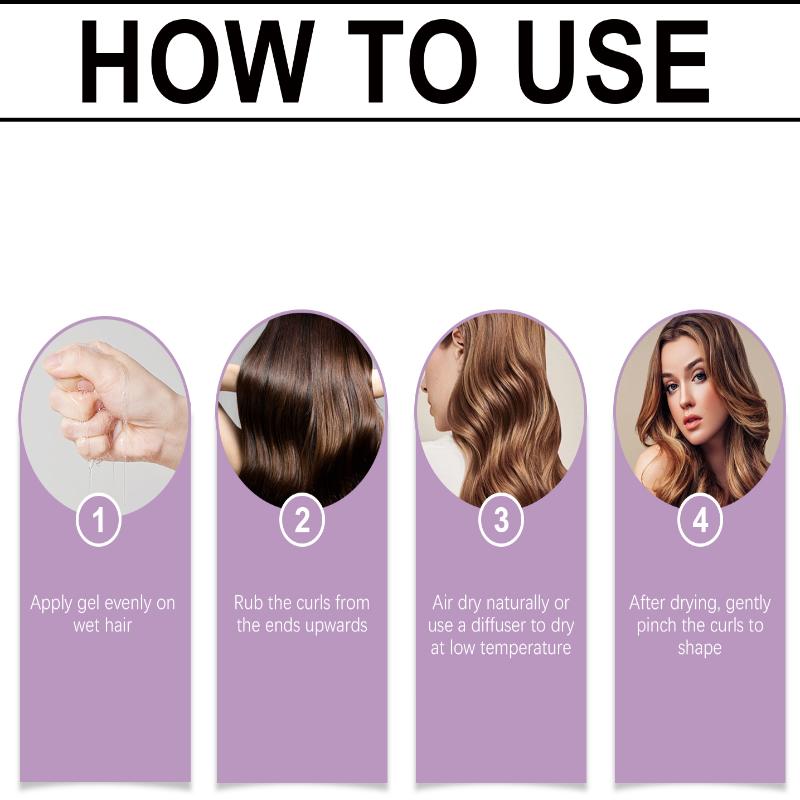 HOW TO USE

1

Apply gel evenly on wet hair

2

Rub the curls from the ends upwards

3

Air dry naturally or use a diffuser to dry at low temperature

4

After drying, gently pinch the curls to shape