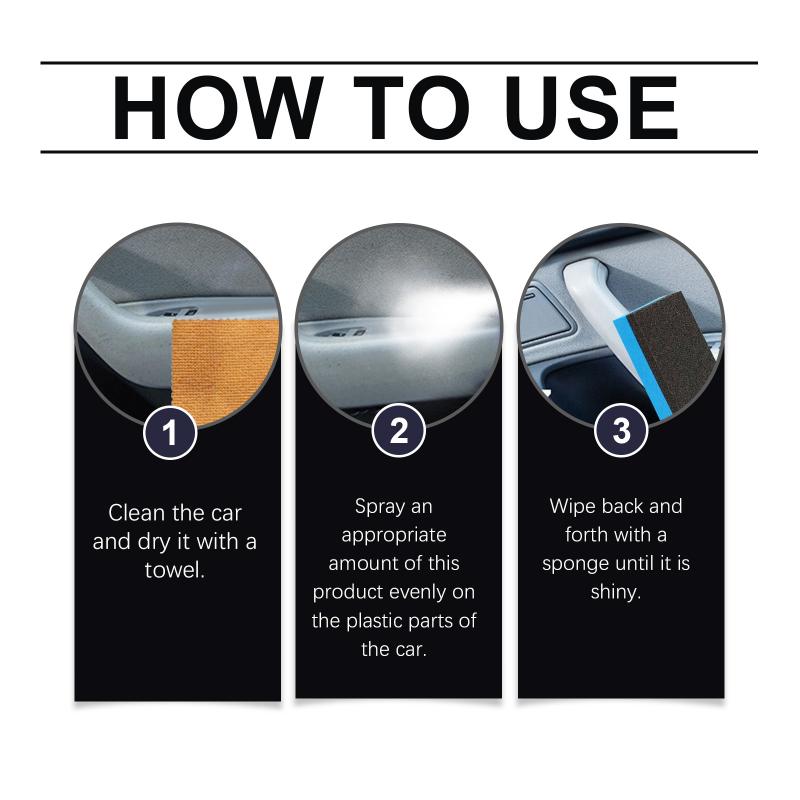 HOW TO USE

1

Clean the car and dry it with a towel.

2

Spray an appropriate amount of this product evenly on the plastic parts of the car.

3

Wipe back and forth with a sponge until it is shiny.