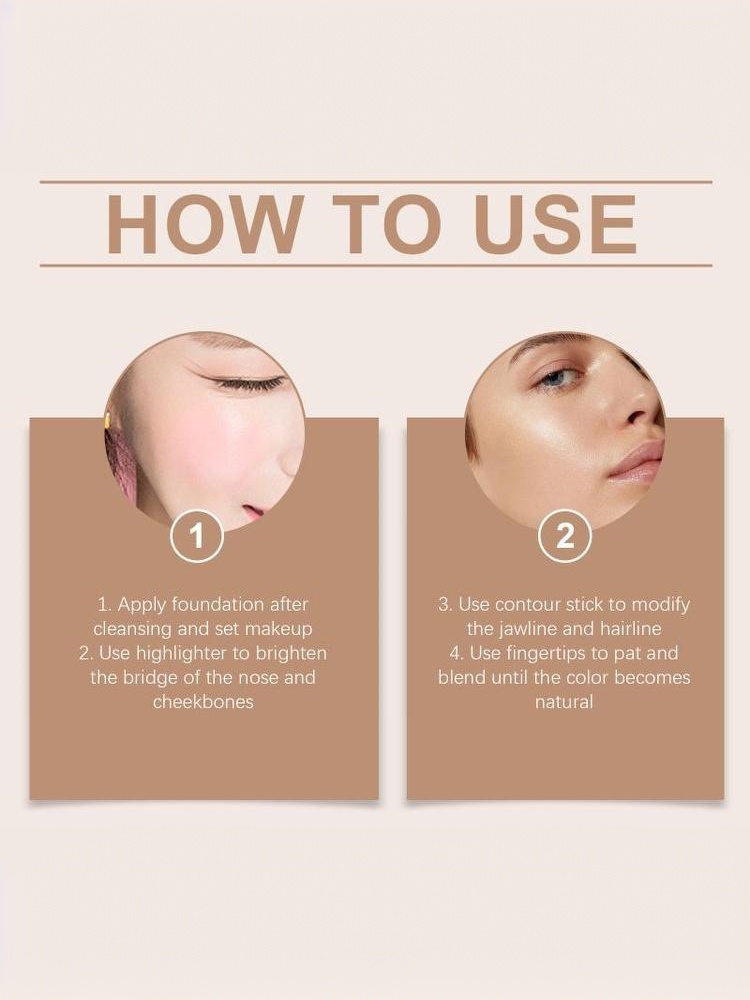 HOW TO USE

1

1. Apply foundation after cleansing and set makeup
2. Use highlighter to brighten the bridge of the nose and cheekbones

2

3. Use contour stick to modify the jawline and hairline
4. Use fingertips to pat and blend until the color becomes natural