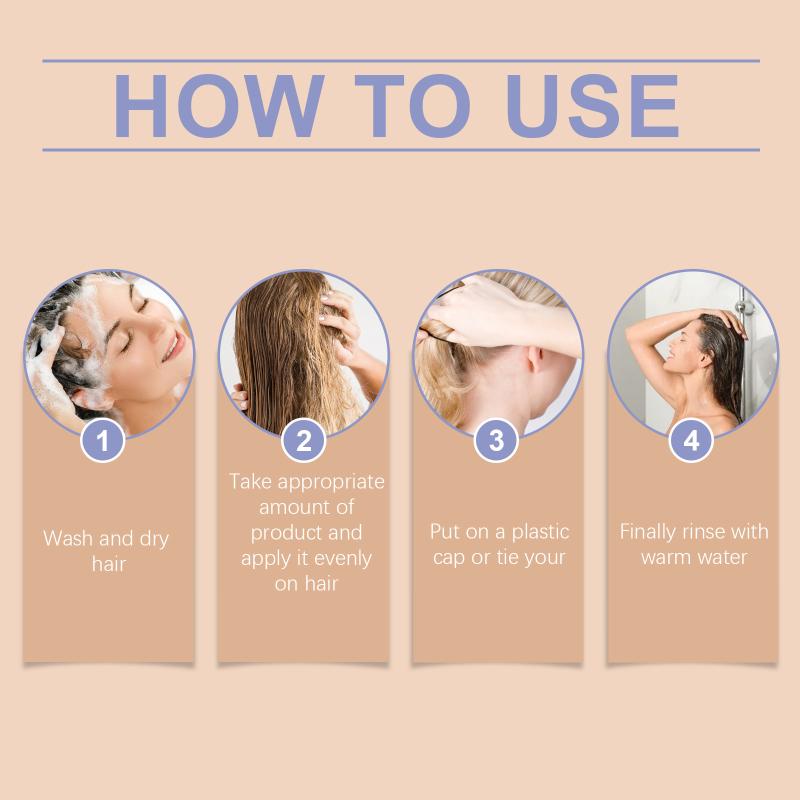 HOW TO USE

1

Wash and dry hair

2

Take appropriate amount of product and apply it evenly on hair

3

Put on a plastic cap or tie your

4

Finally rinse with warm water