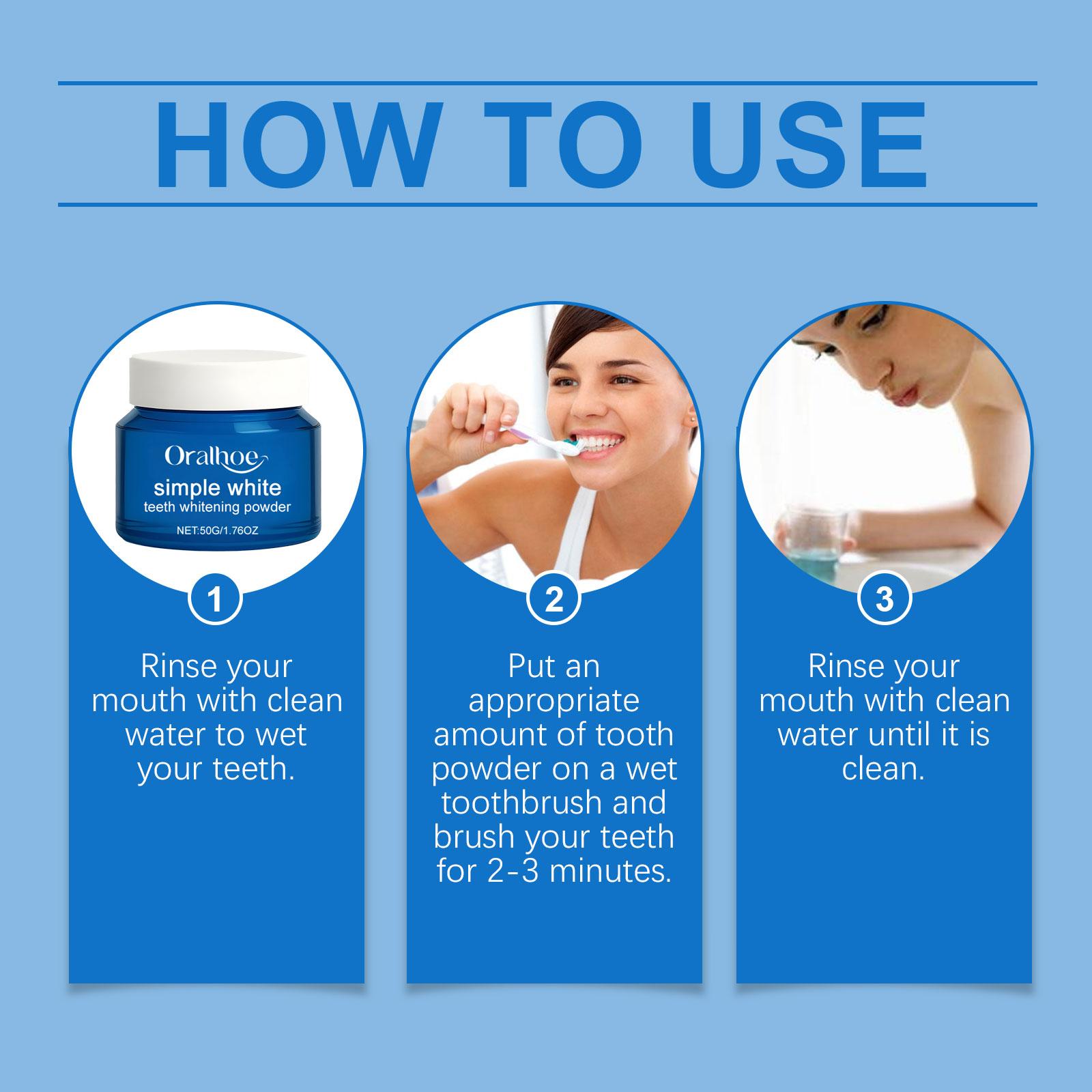 HOW TO USE

Oralhoe
simple white
teeth whitening powder
NET:50G/1.76OZ

1

Rinse your mouth with clean water to wet your teeth.

2

Put an appropriate amount of tooth powder on a wet toothbrush and brush your teeth for 2-3 minutes.

3

Rinse your mouth with clean water until it is clean.