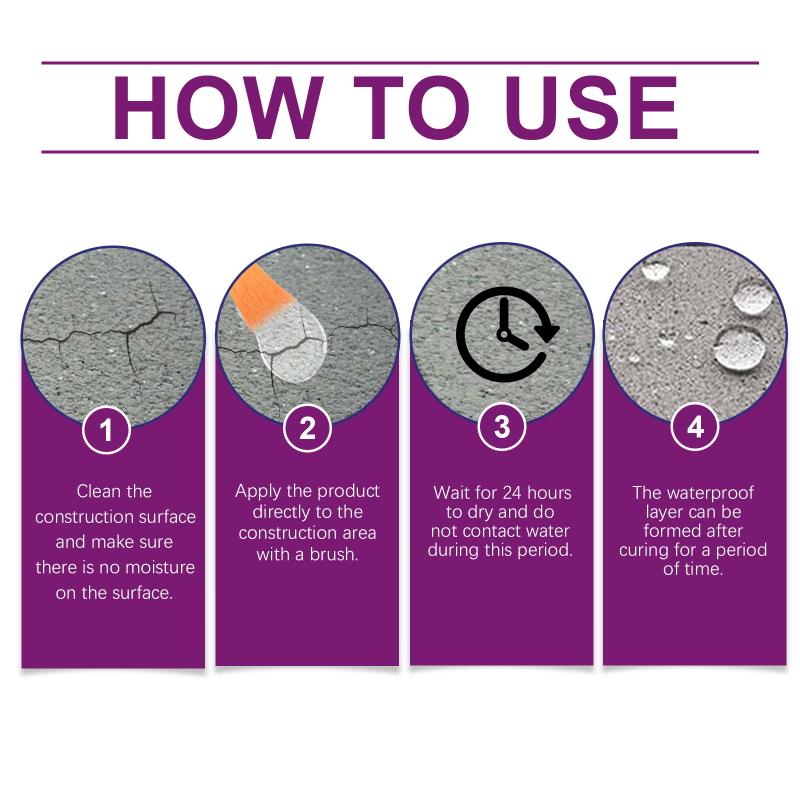 HOW TO USE

1

Clean the construction surface and make sure there is no moisture on the surface.

2

Apply the product directly to the construction area with a brush.

3

Wait for 24 hours to dry and do not contact water during this period.

4

The waterproof layer can be formed after curing for a period of time.