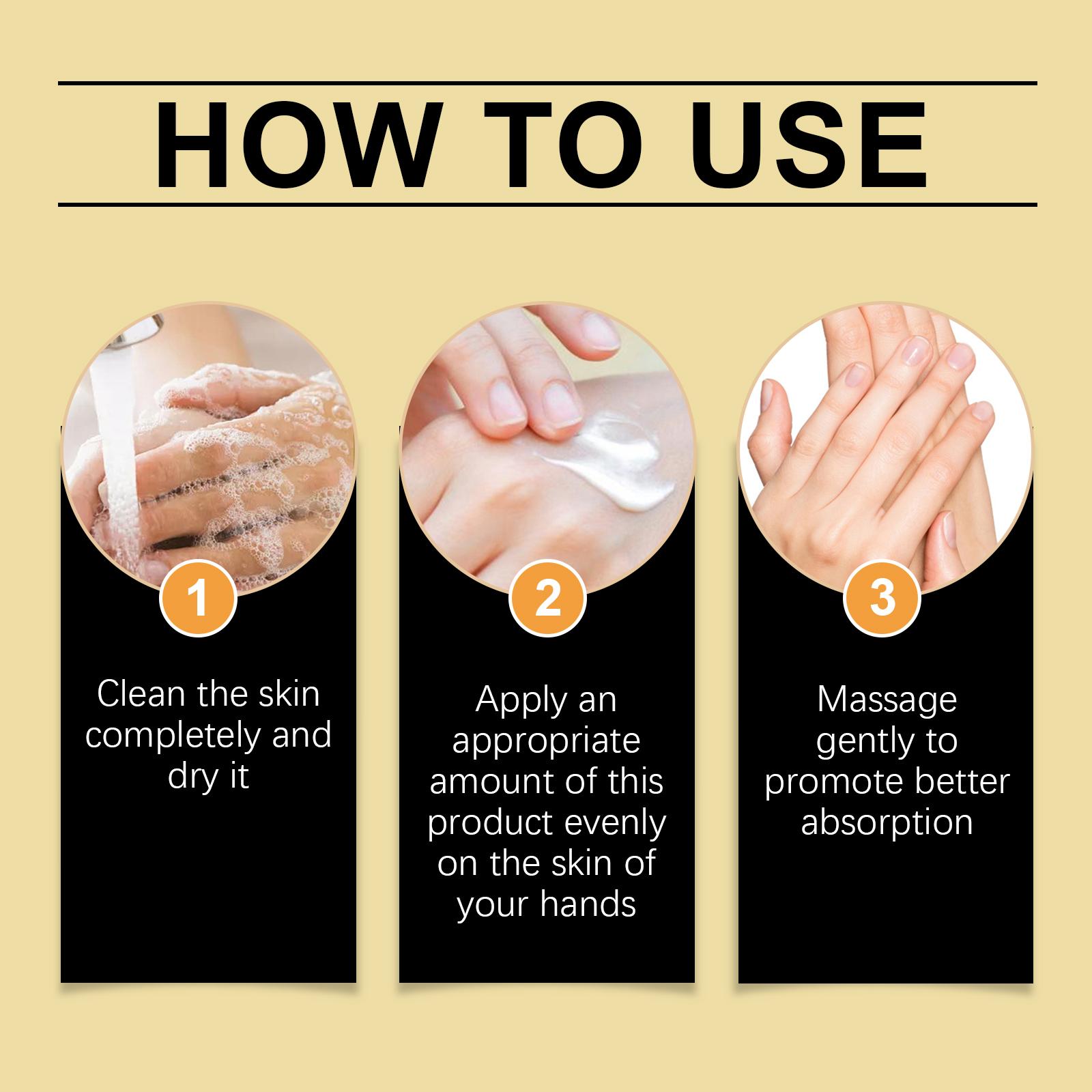 HOW TO USE

1

Clean the skin completely and dry it

2

Apply an appropriate amount of this product evenly on the skin of your hands

3

Massage gently to promote better absorption