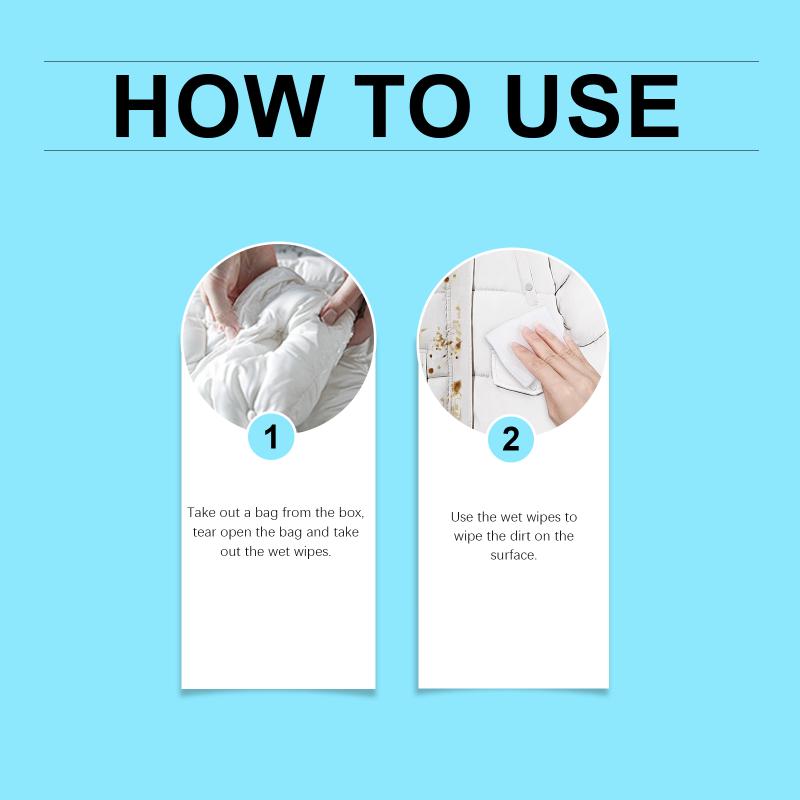 HOW TO USE

1

Take out a bag from the box, tear open the bag and take out the wet wipes.

2

Use the wet wipes to wipe the dirt on the surface.