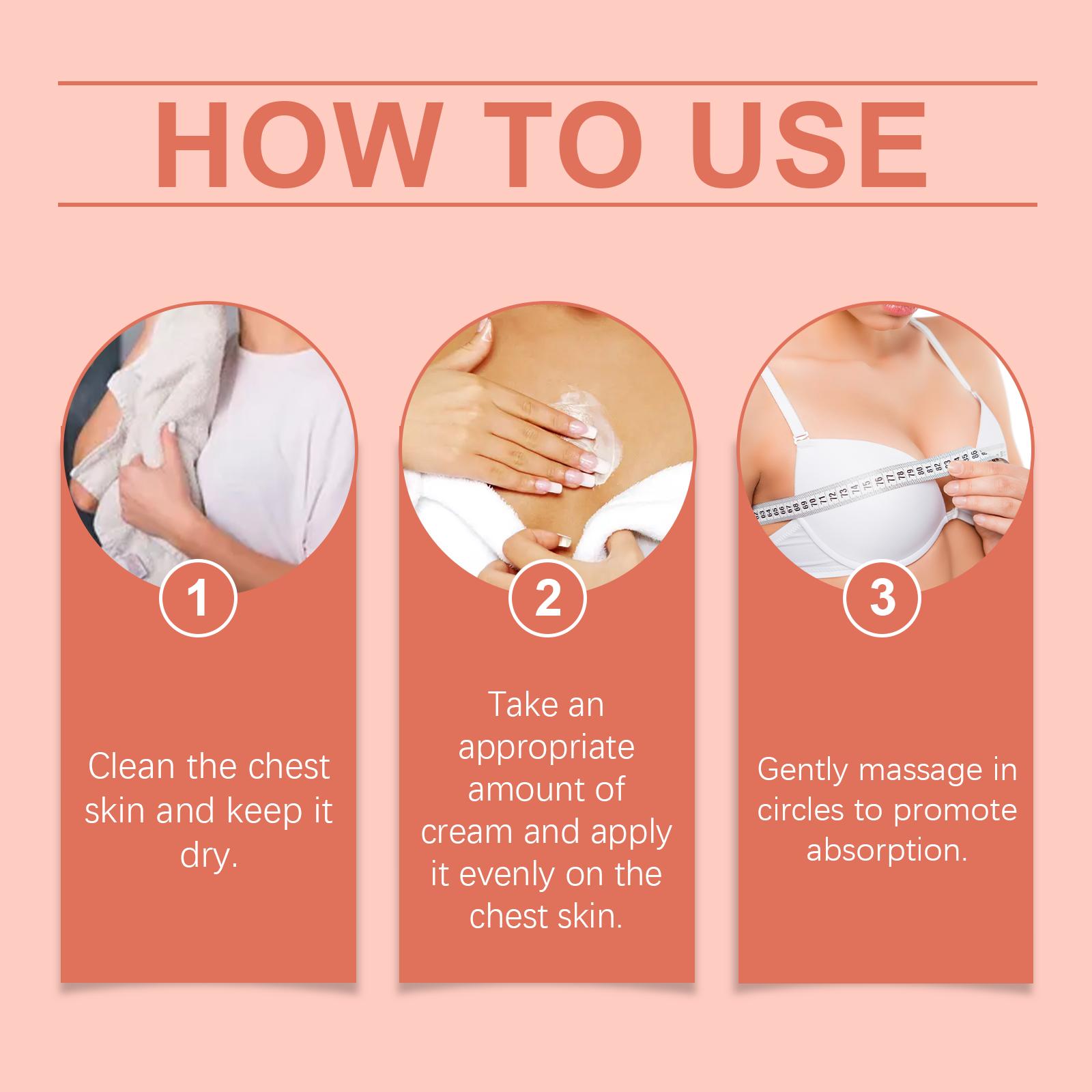 HOW TO USE

1

Clean the chest skin and keep it dry.

2

Take an appropriate amount of cream and apply it evenly on the chest skin.

3

Gently massage in circles to promote absorption.