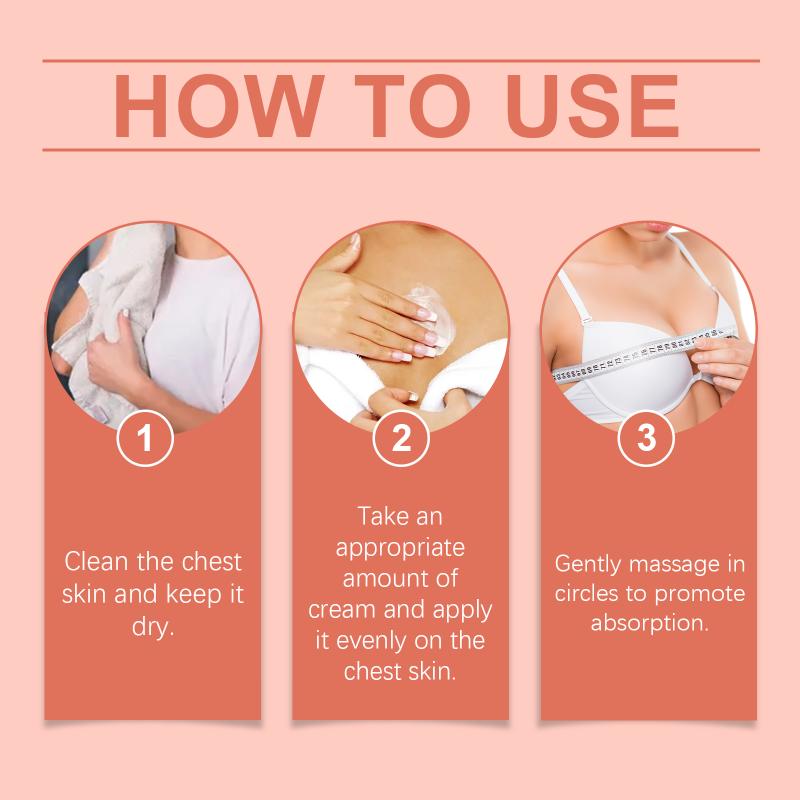 HOW TO USE

1

Clean the chest skin and keep it dry.

2

Take an appropriate amount of cream and apply it evenly on the chest skin.

3

Gently massage in circles to promote absorption.