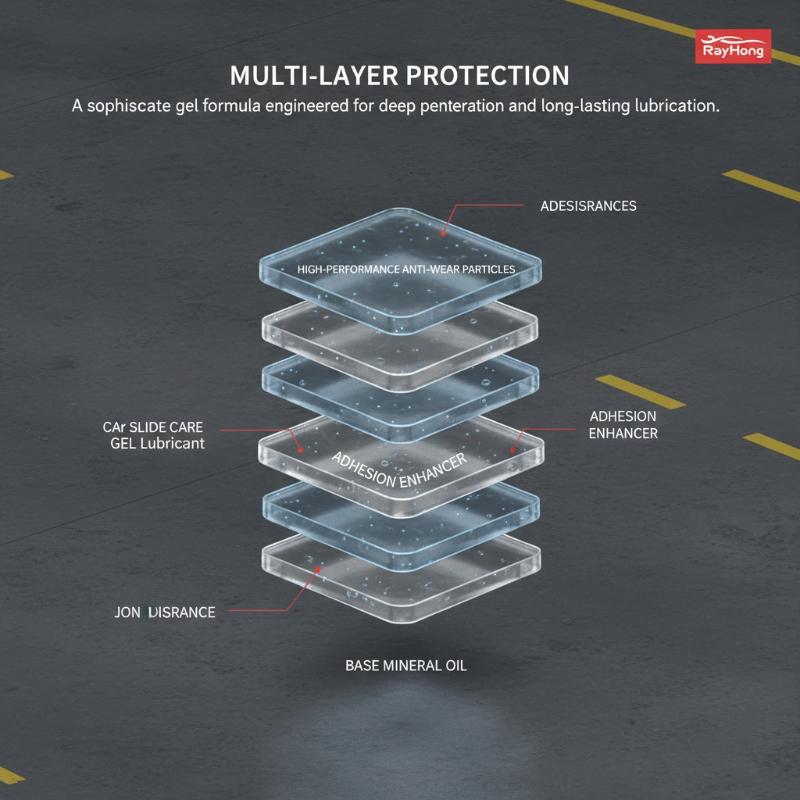 RayHong

MULTI-LAYER PROTECTION

A sophiscate gel formula engineered for deep penteration and long-lasting lubrication.

ADESISRANCES

HIGH-PERFORMANCE ANTI-WEAR PARTICLES

CAr SLIDE CARE
GEL Lubricant

ADHESION ENHANCER

ADHESION
ENHANCER

JON DISRANCE

BASE MINERAL OIL