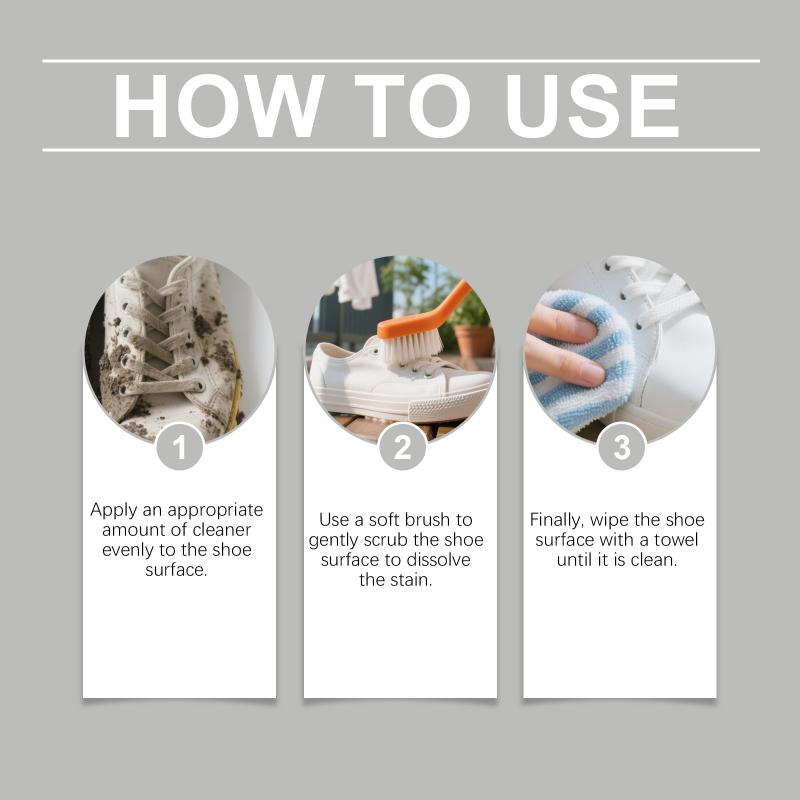 HOW TO USE

1

Apply an appropriate amount of cleaner evenly to the shoe surface.

2

Use a soft brush to gently scrub the shoe surface to dissolve the stain.

3

Finally, wipe the shoe surface with a towel until it is clean.