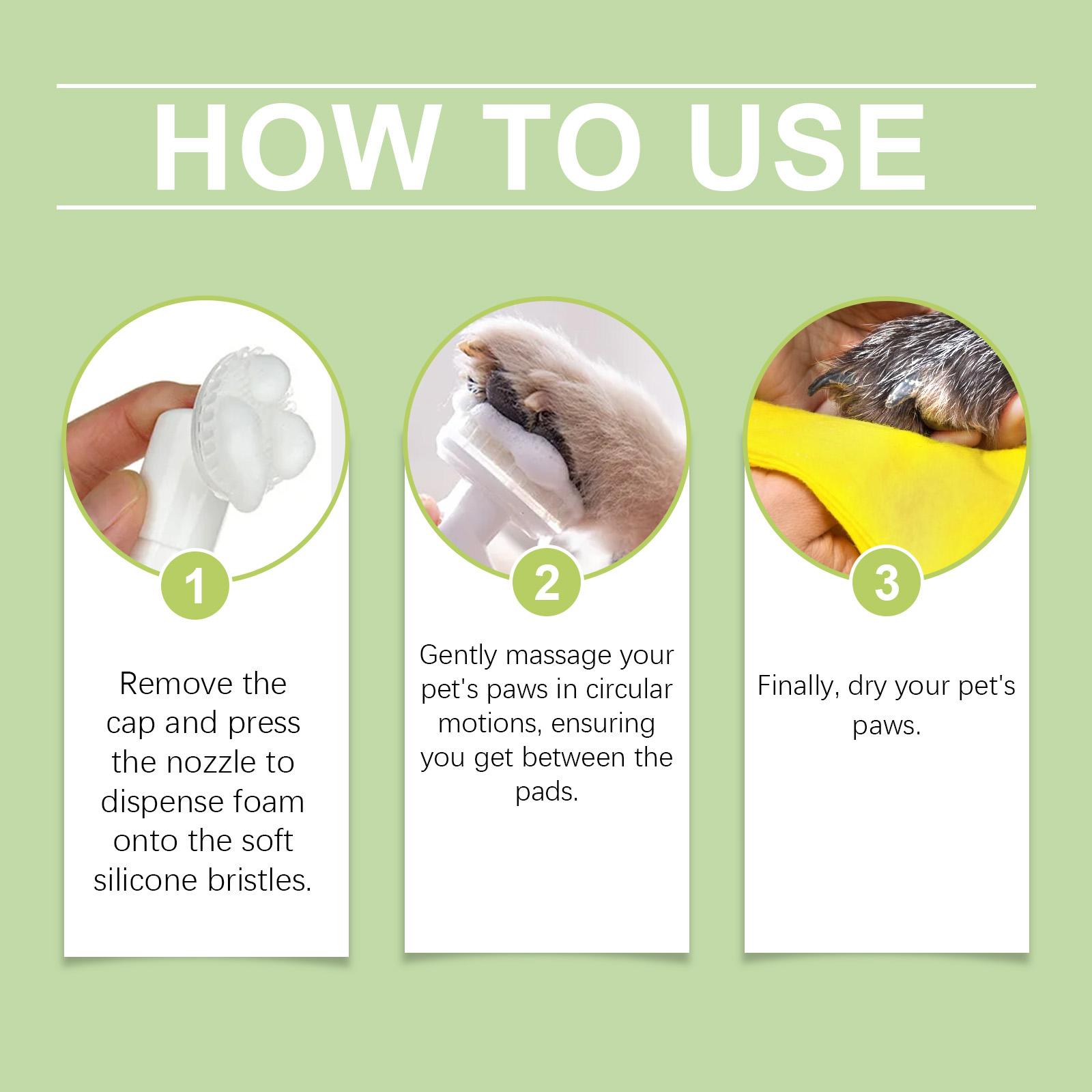 HOW TO USE

1

Remove the cap and press the nozzle to dispense foam onto the soft silicone bristles.

2

Gently massage your pet's paws in circular motions, ensuring you get between the pads.

3

Finally, dry your pet's paws.