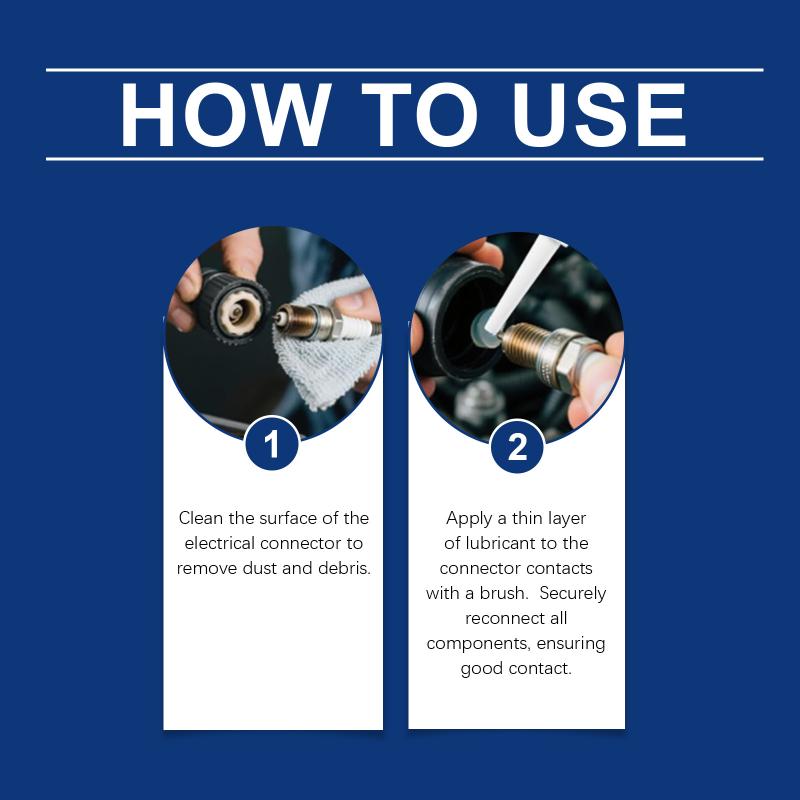 HOW TO USE

1

Clean the surface of the electrical connector to remove dust and debris.

2

Apply a thin layer of lubricant to the connector contacts with a brush.  Securely reconnect all components, ensuring good contact.