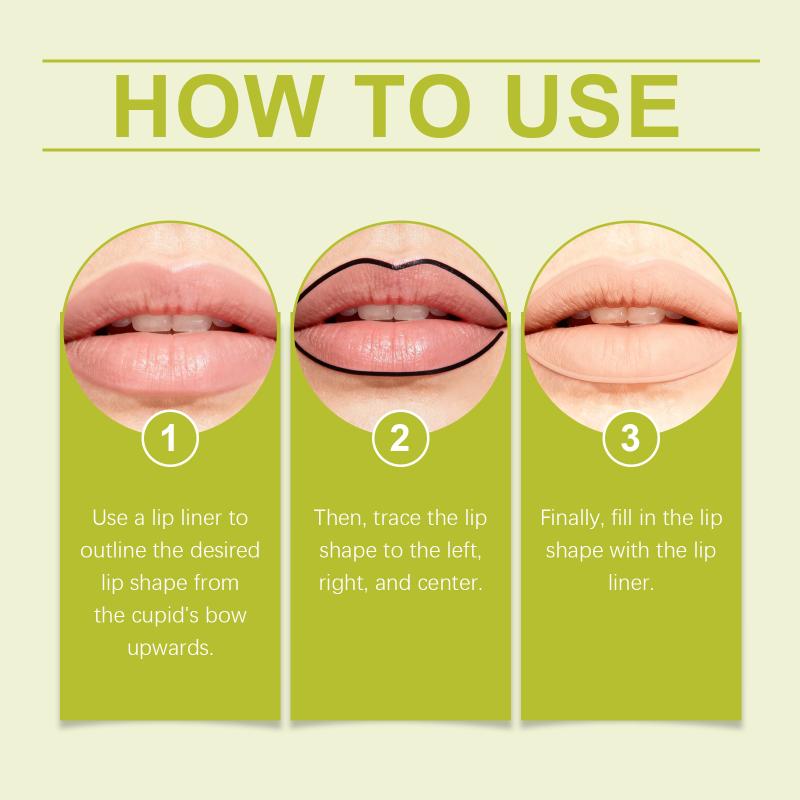 HOW TO USE

1

Use a lip liner to outline the desired lip shape from the cupid's bow upwards.

2

Then, trace the lip shape to the left, right, and center.

3

Finally, fill in the lip shape with the lip liner.