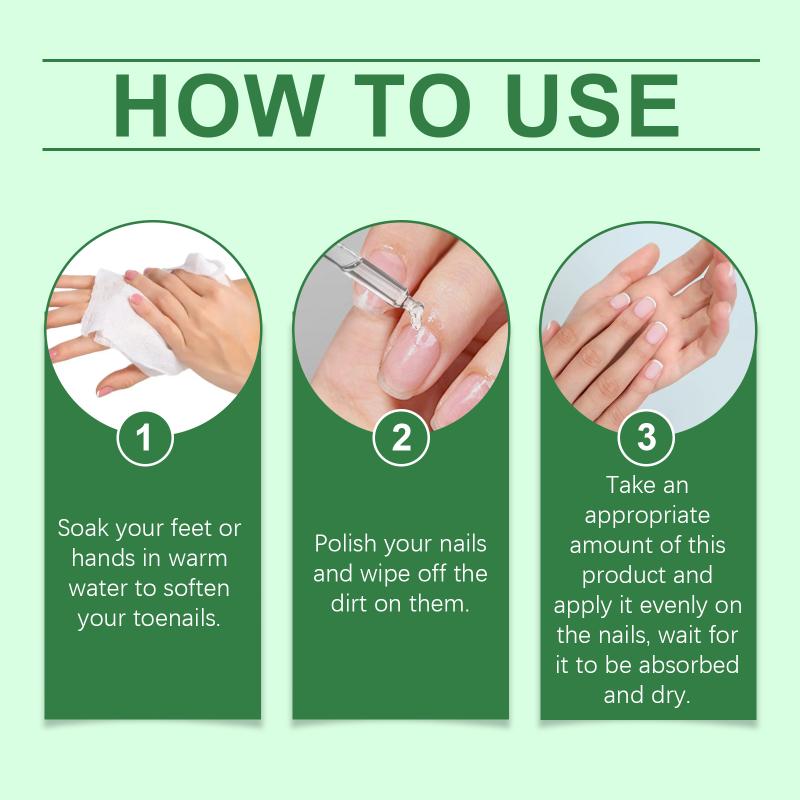 HOW TO USE

1

Soak your feet or hands in warm water to soften your toenails.

2

Polish your nails and wipe off the dirt on them.

3

Take an appropriate amount of this product and apply it evenly on the nails, wait for it to be absorbed and dry.